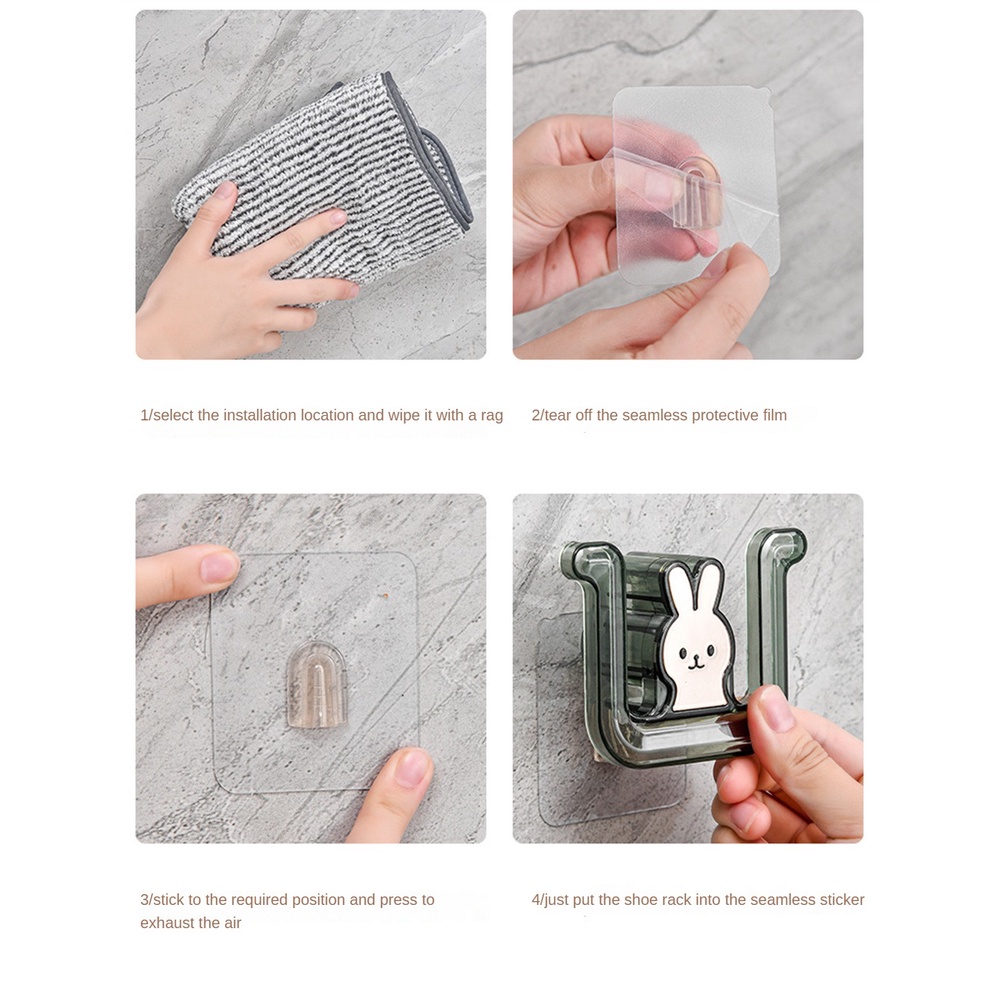 1/select the installation location and wipe it with a rag

2/tear off the seamless protective film

3/stick to the required position and press to exhaust the air

4/just put the shoe rack into the seamless sticker