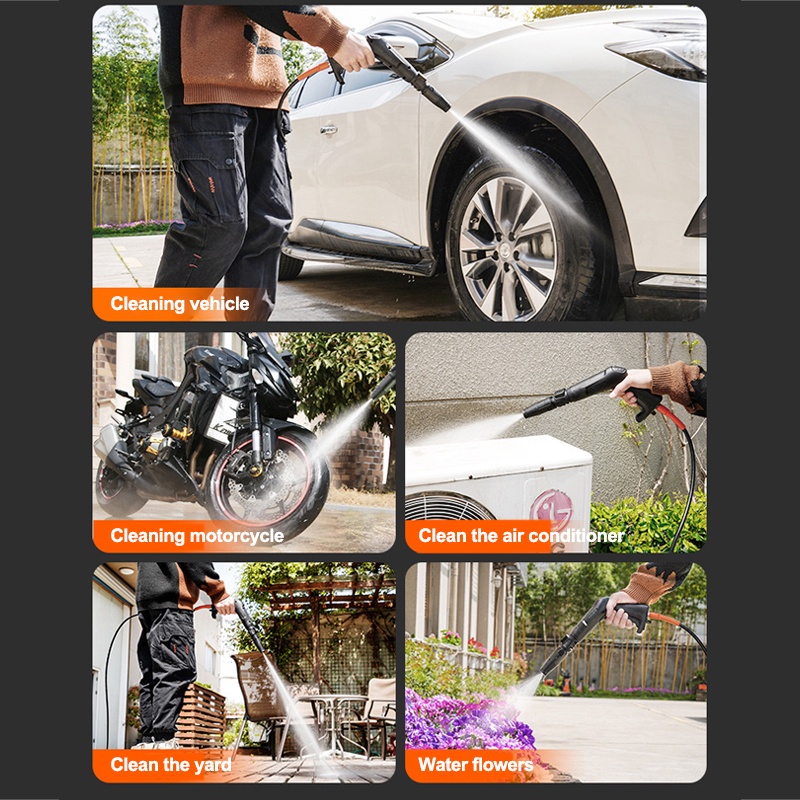 Cleaning vehicle

Cleaning motorcycle

Clean the air conditioner

LG

Clean the yard

Water flowers