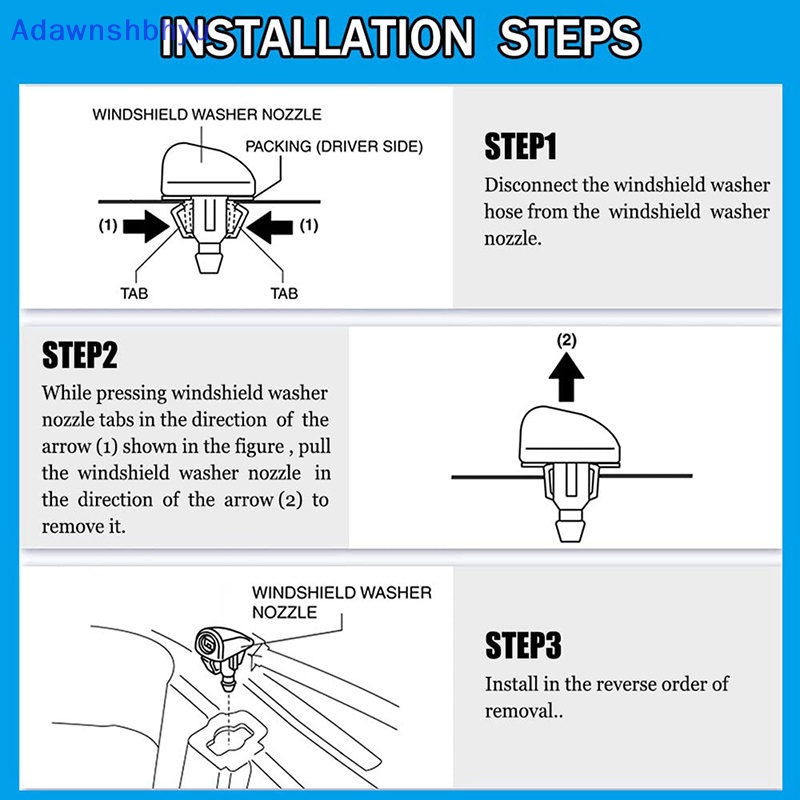 Adawnshbhyu

INSTALLATION STEPS

WINDSHIELD WASHER NOZZLE

PACKING (DRIVER SIDE)

(1)

(1)

TAB

TAB

STEP1

Disconnect the windshield washer hose from the windshield washer nozzle.

STEP2

While pressing windshield washer nozzle tabs in the direction of the arrow (1) shown in the figure , pull the windshield washer nozzle in the direction of the arrow (2) to remove it.

(2)

WINDSHIELD WASHER NOZZLE

STEP3

Install in the reverse order of removal..