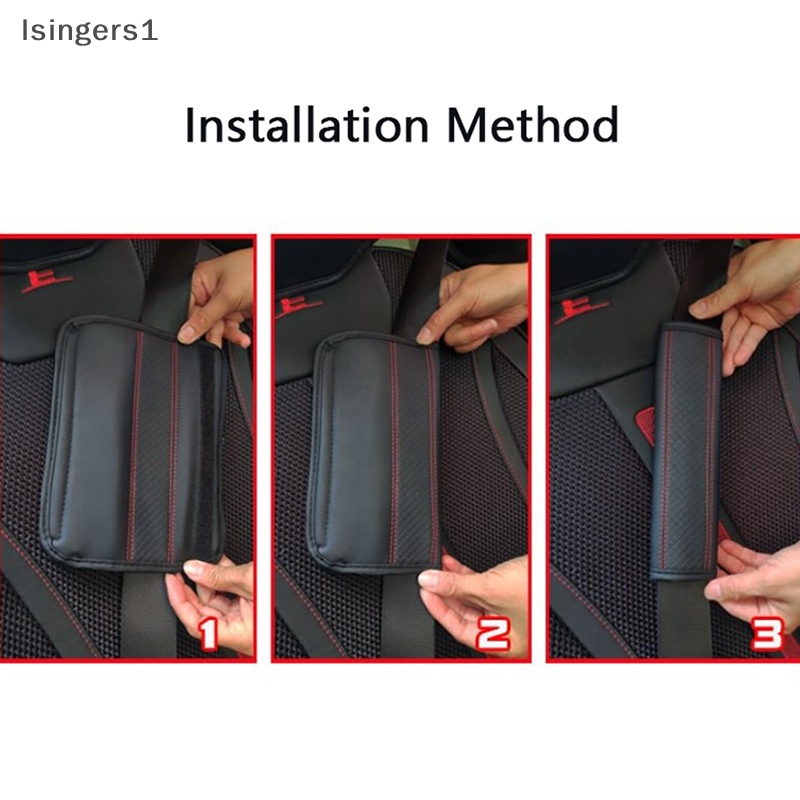 Isingers1

Installation Method

1

2

3