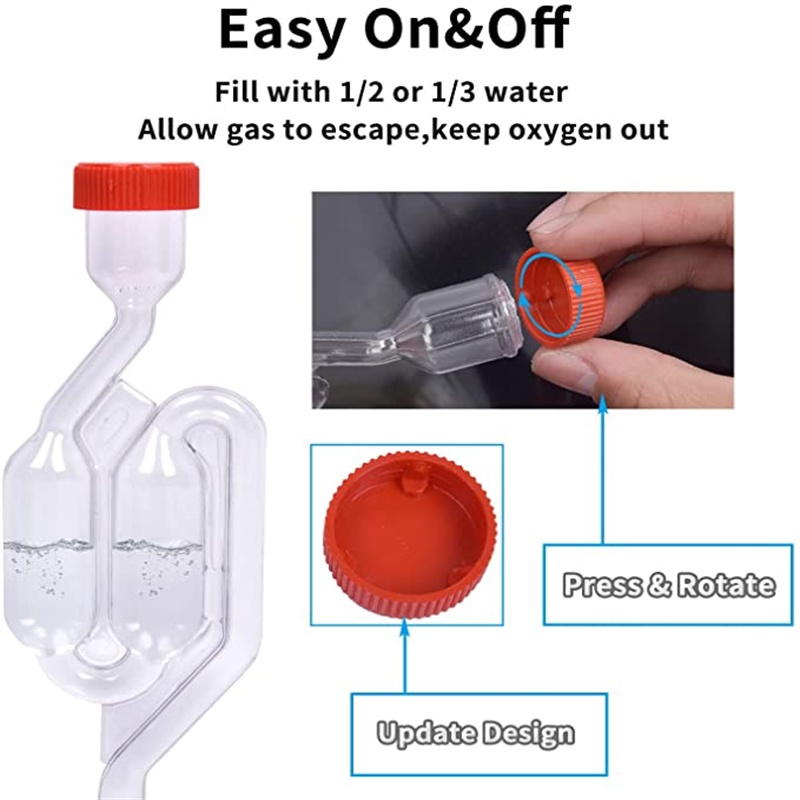 Easy On&Off

Fill with 1/2 or 1/3 water
Allow gas to escape,keep oxygen out

Press & Rotate

Update Design