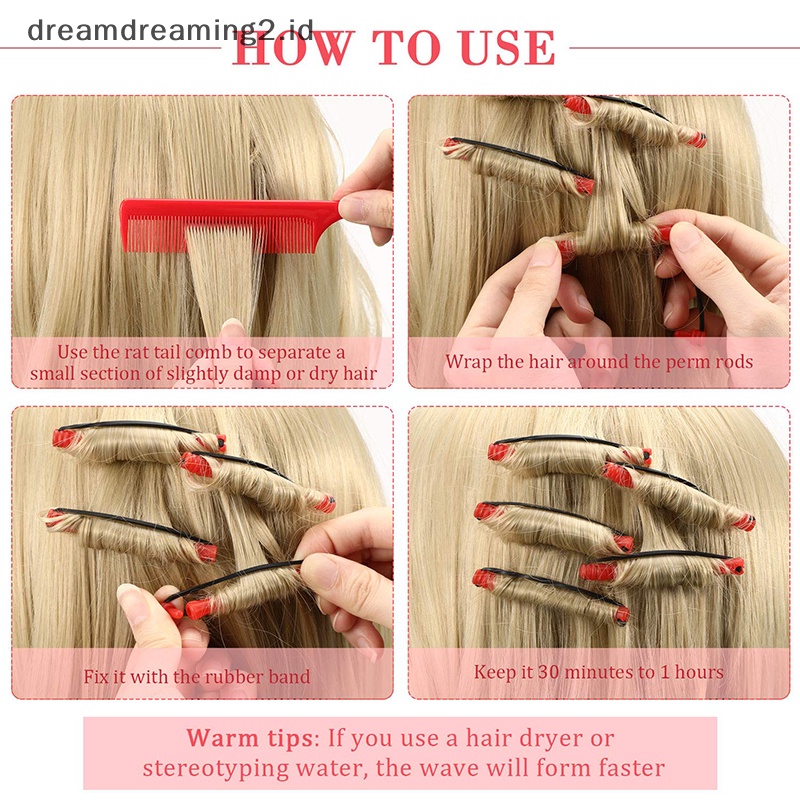 dreamdreaming2.id

HOW TO USE

Use the rat tail comb to separate a small section of slightly damp or dry hair

Wrap the hair around the perm rods

Fix it with the rubber band

Keep it 30 minutes to 1 hours

Warm tips: If you use a hair dryer or stereotyping water, the wave will form faster