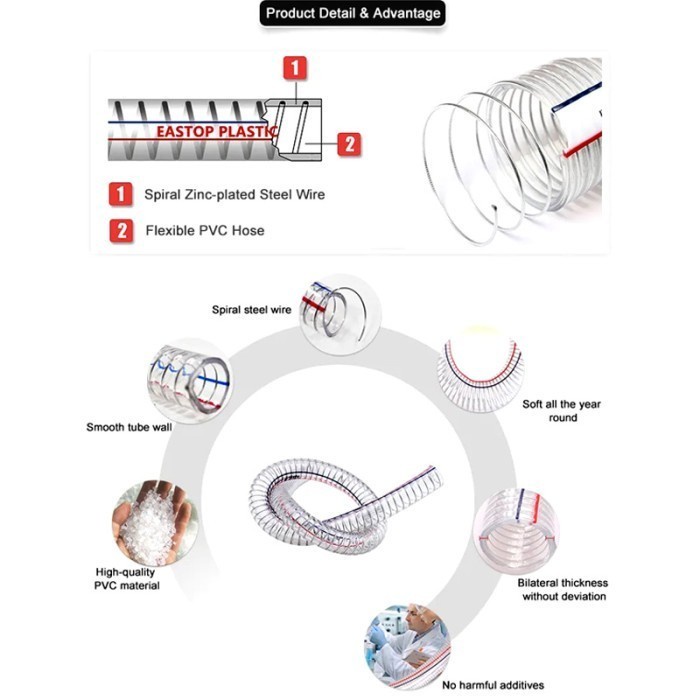 Product Detail & Advantage

1

EASTOP PLASTIC

2

1 Spiral Zinc-plated Steel Wire

2 Flexible PVC Hose

Spiral steel wire

Smooth tube wall

Soft all the year round

High-quality PVC material

Bilateral thickness without deviation

No harmful additives