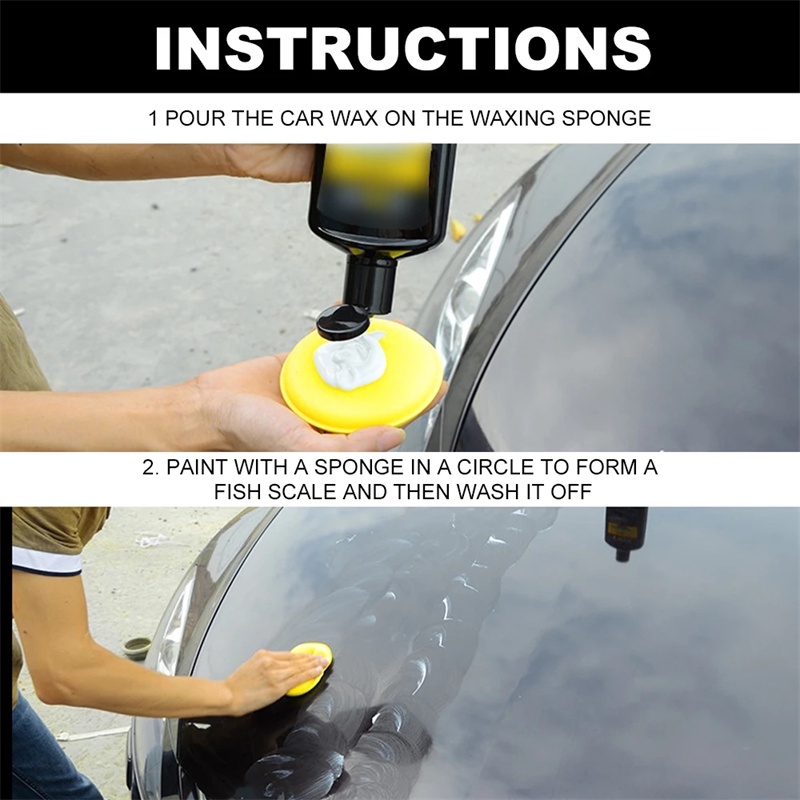 INSTRUCTIONS

1 POUR THE CAR WAX ON THE WAXING SPONGE

2. PAINT WITH A SPONGE IN A CIRCLE TO FORM A FISH SCALE AND THEN WASH IT OFF