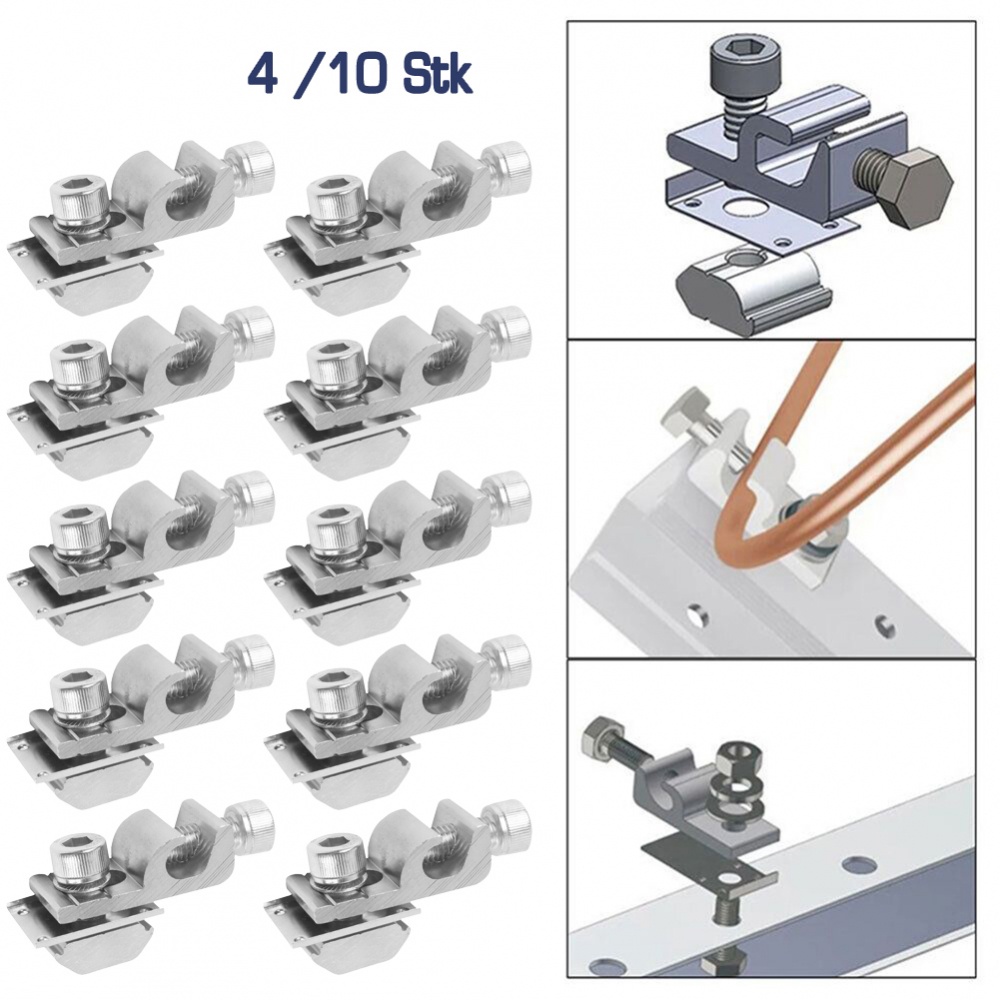 4 /10 Stk