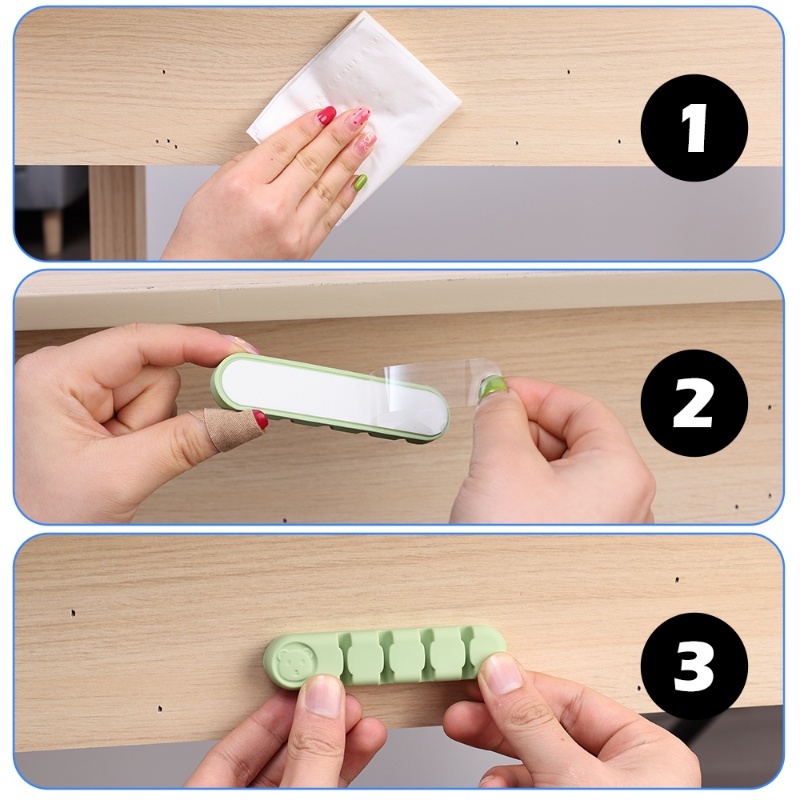 1

2

3