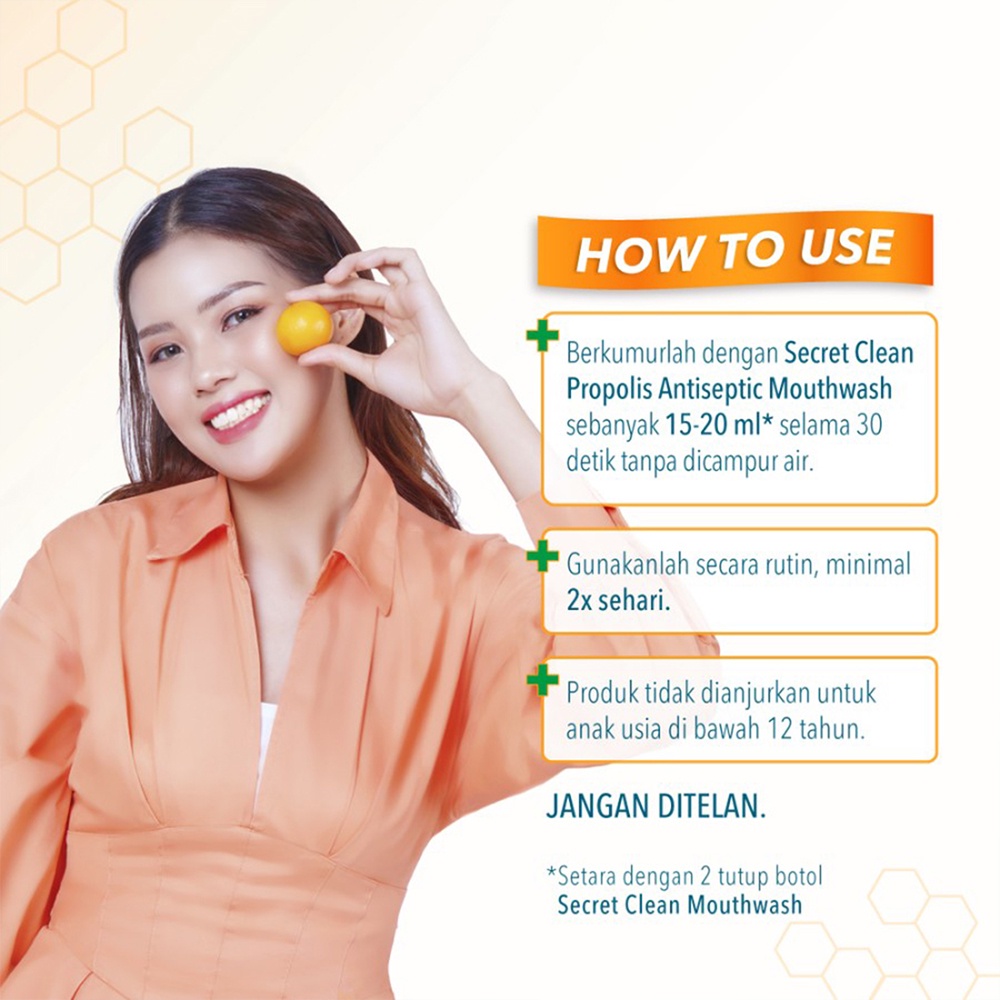 HOW TO USE

Berkumurlah dengan Secret Clean Propolis Antiseptic Mouthwash sebanyak 15-20 ml* selama 30 detik tanpa dicampur air.

Gunakanlah secara rutin, minimal 2x sehari.

Produk tidak dianjurkan untuk anak usia di bawah 12 tahun.

JANGAN DITELAN.

*Setara dengan 2 tutup botol Secret Clean Mouthwash