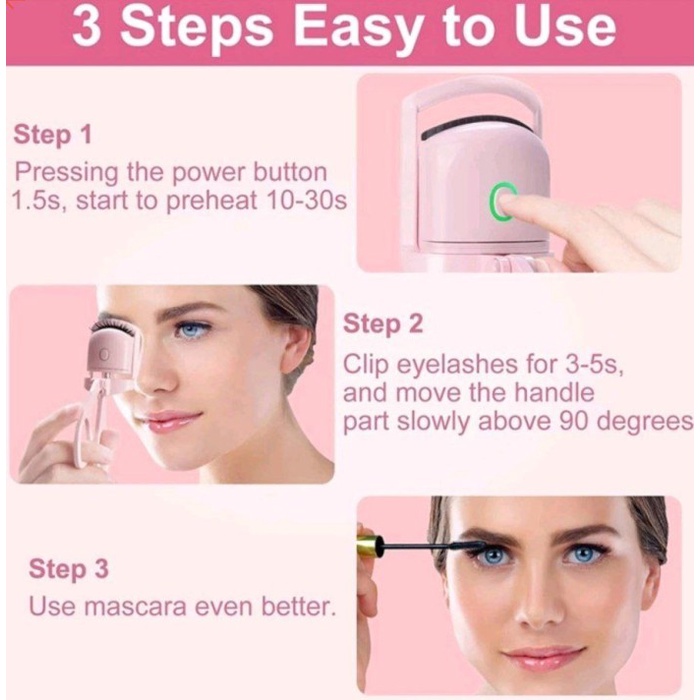 3 Steps Easy to Use

Step 1
Pressing the power button 1.5s, start to preheat 10-30s

Step 2
Clip eyelashes for 3-5s, and move the handle part slowly above 90 degrees

Step 3
Use mascara even better.