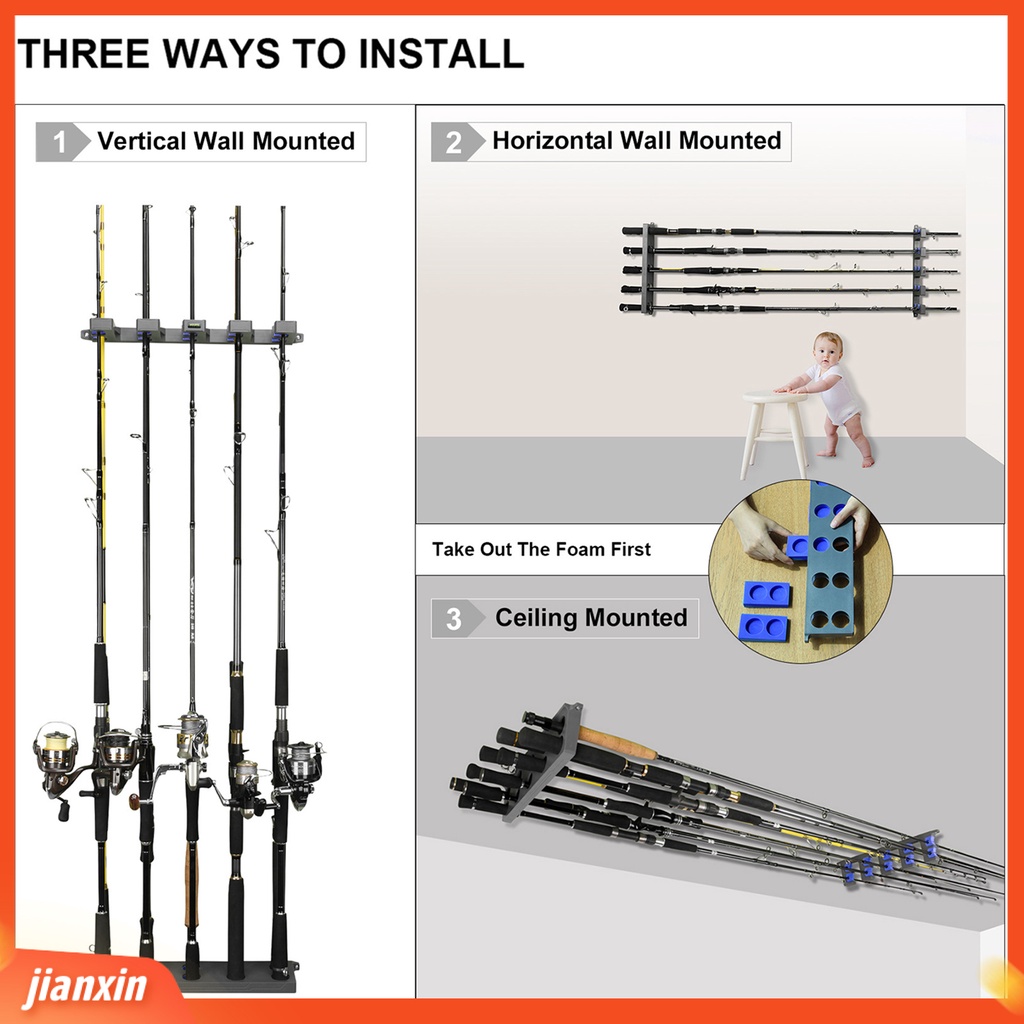 THREE WAYS TO INSTALL

1 Vertical Wall Mounted

2 Horizontal Wall Mounted

Take Out The Foam First

3 Ceiling Mounted

jianxin