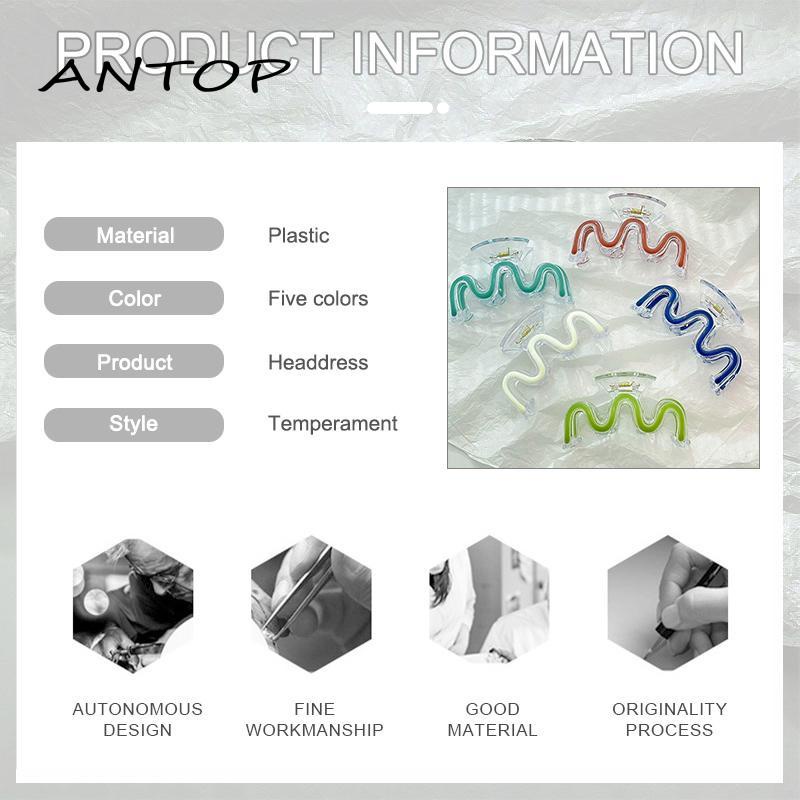 PRODUCT INFORMATION

ANTOP

| Material | Plastic |
|---|---|
| Color | Five colors |
| Product | Headdress |
| Style | Temperament |

AUTONOMOUS DESIGN

FINE WORKMANSHIP

GOOD MATERIAL

ORIGINALITY PROCESS