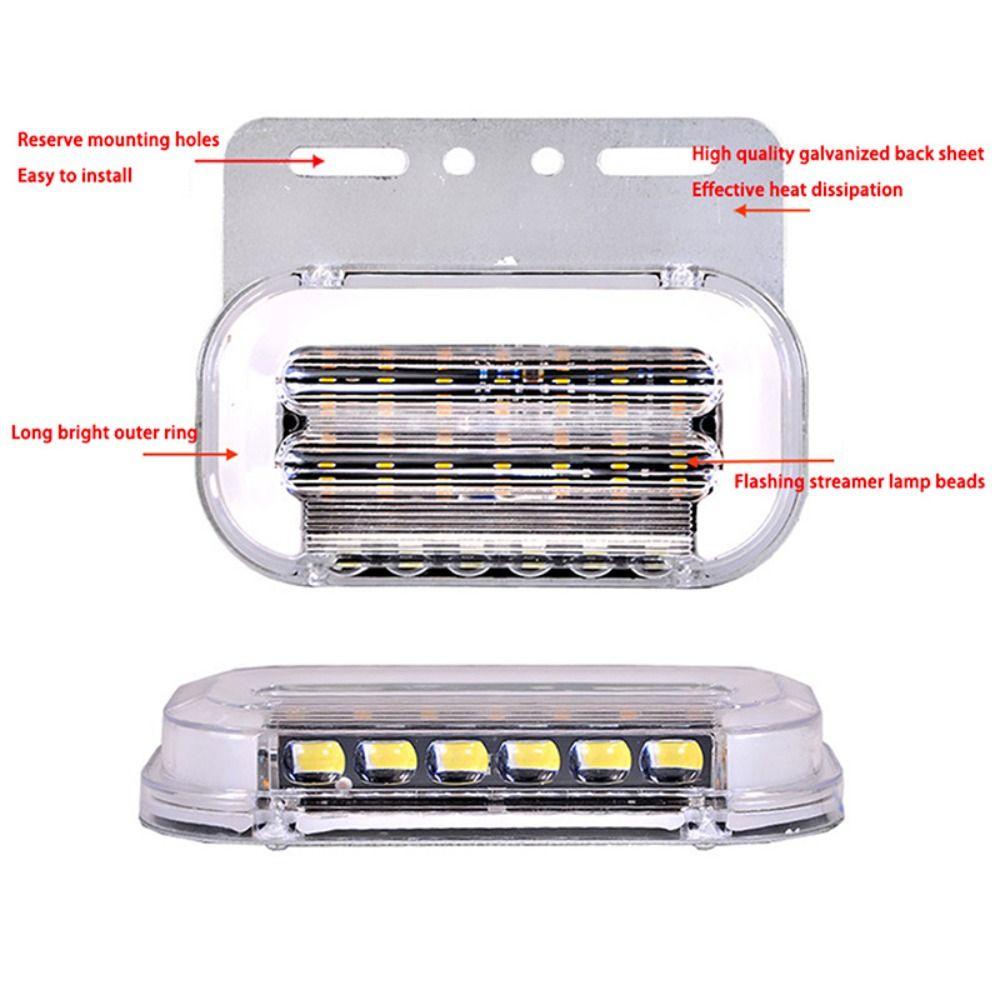 Reserve mounting holes
Easy to install

High quality galvanized back sheet
Effective heat dissipation

Long bright outer ring

Flashing streamer lamp beads