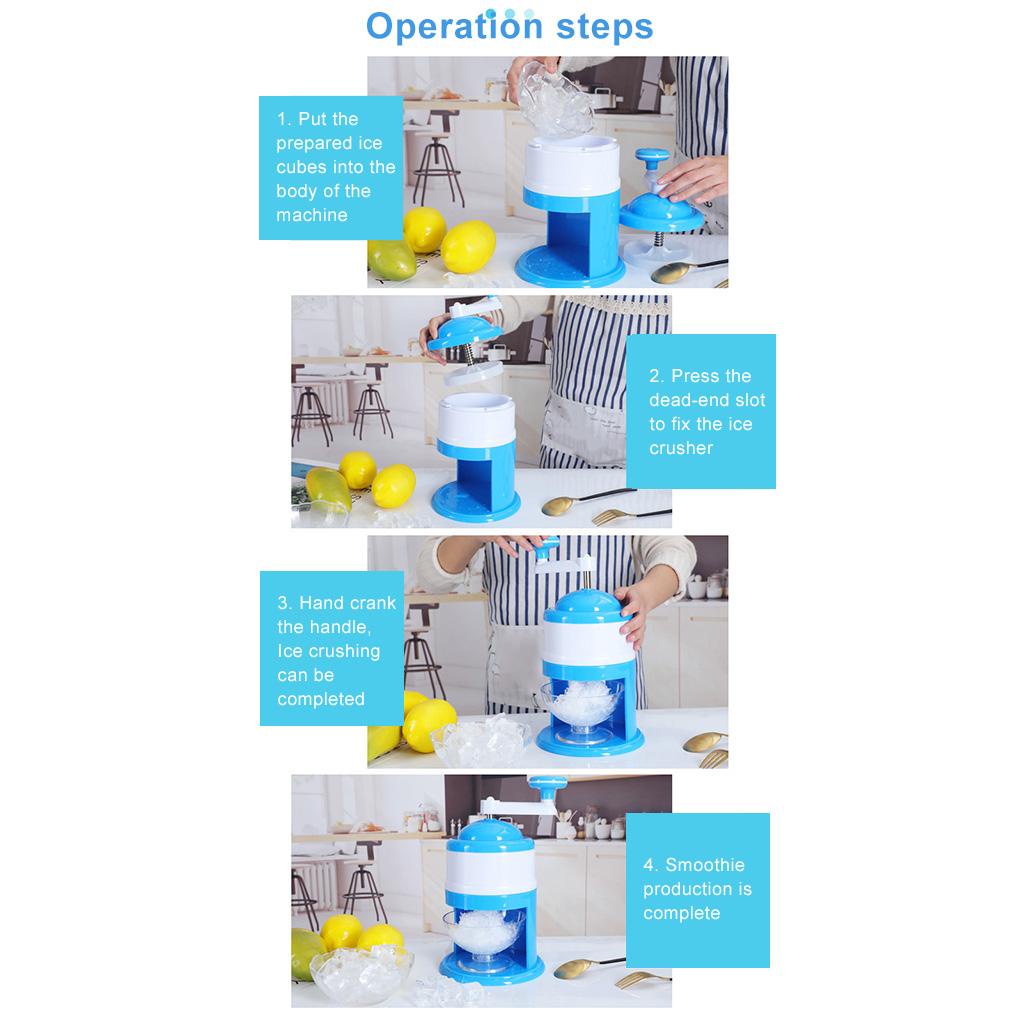 Operation steps

1. Put the prepared ice cubes into the body of the machine

2. Press the dead-end slot to fix the ice crusher

3. Hand crank the handle, Ice crushing can be completed

4. Smoothie production is complete