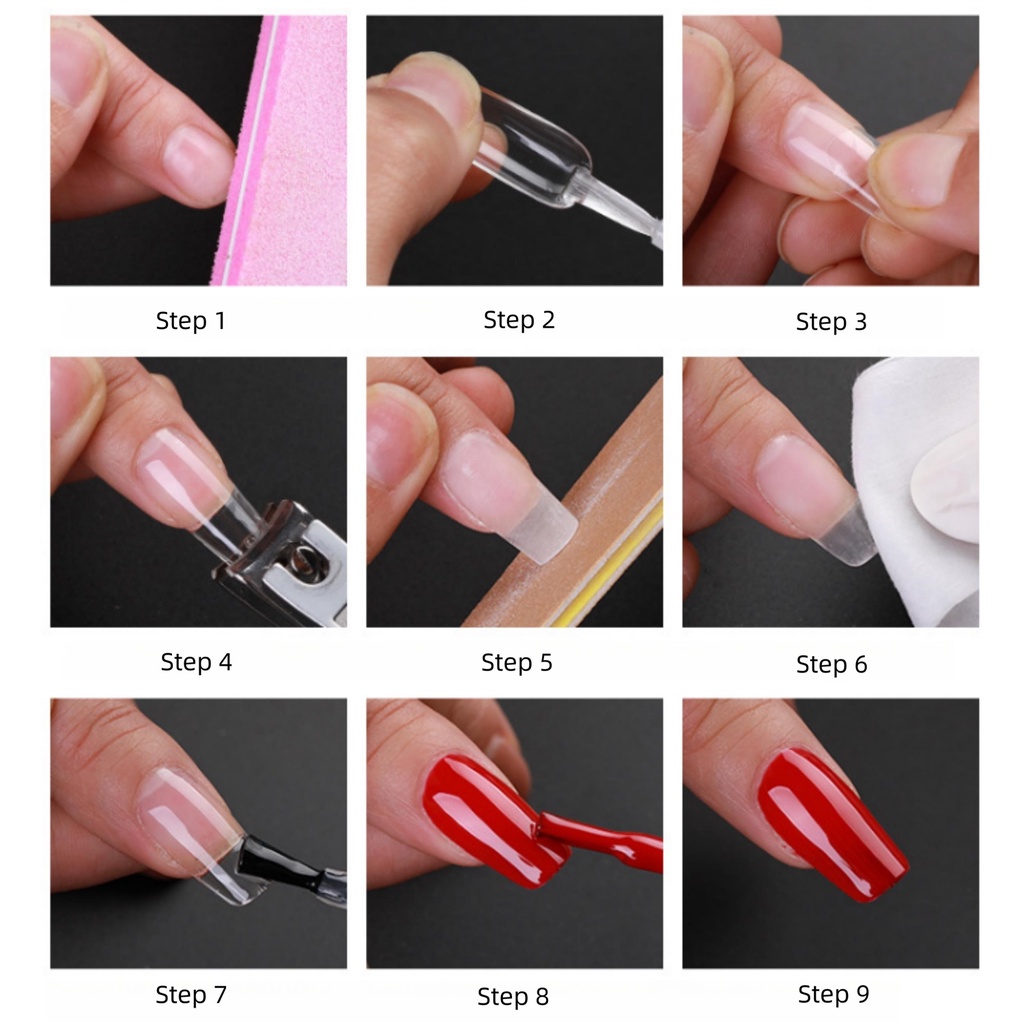 Step 1

Step 2

Step 3

Step 4

Step 5

Step 6

Step 7

Step 8

Step 9