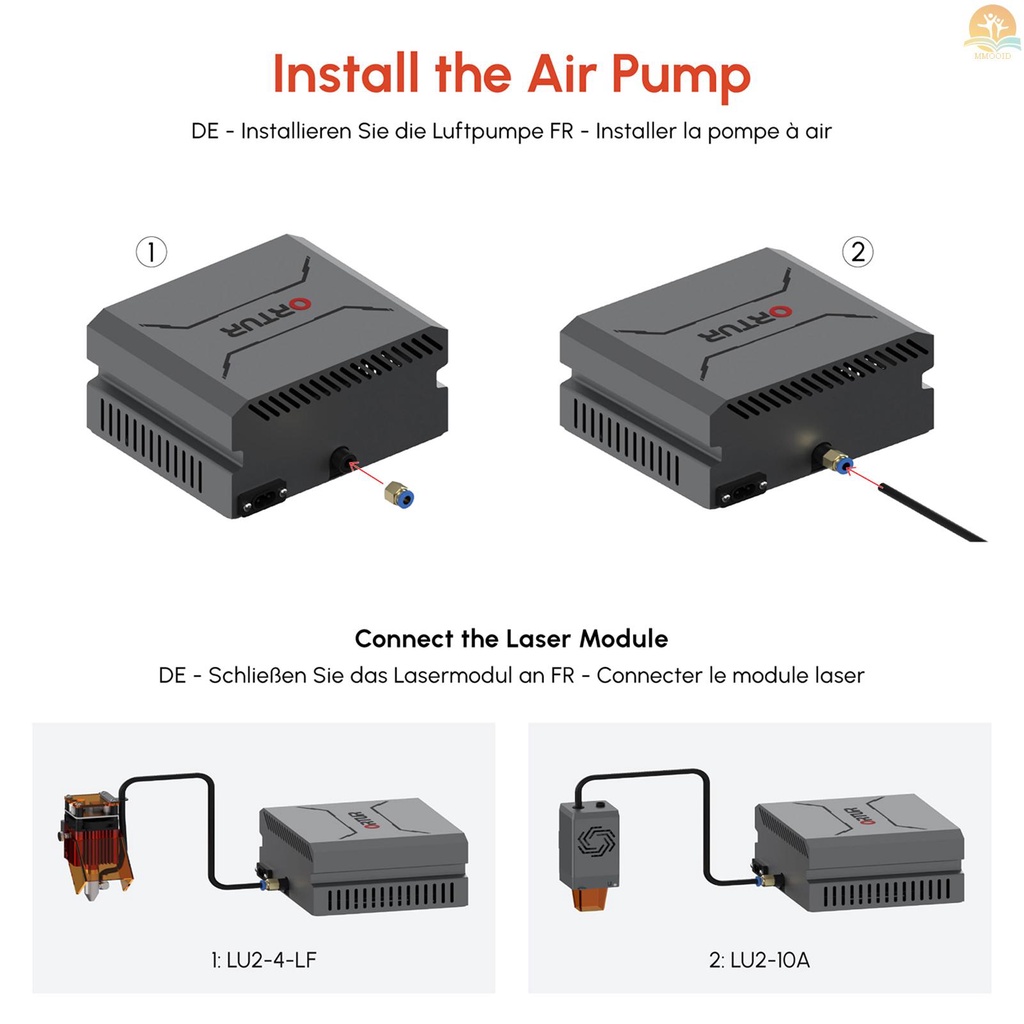 MMOOID

Install the Air Pump

DE - Installieren Sie die Luftpumpe FR - Installer la pompe à air

①

ORTUR

②

ORTUR

Connect the Laser Module

DE - Schließen Sie das Lasermodul an FR - Connecter le module laser

ORTUR

1: LU2-4-LF

ORTUR

2: LU2-10A