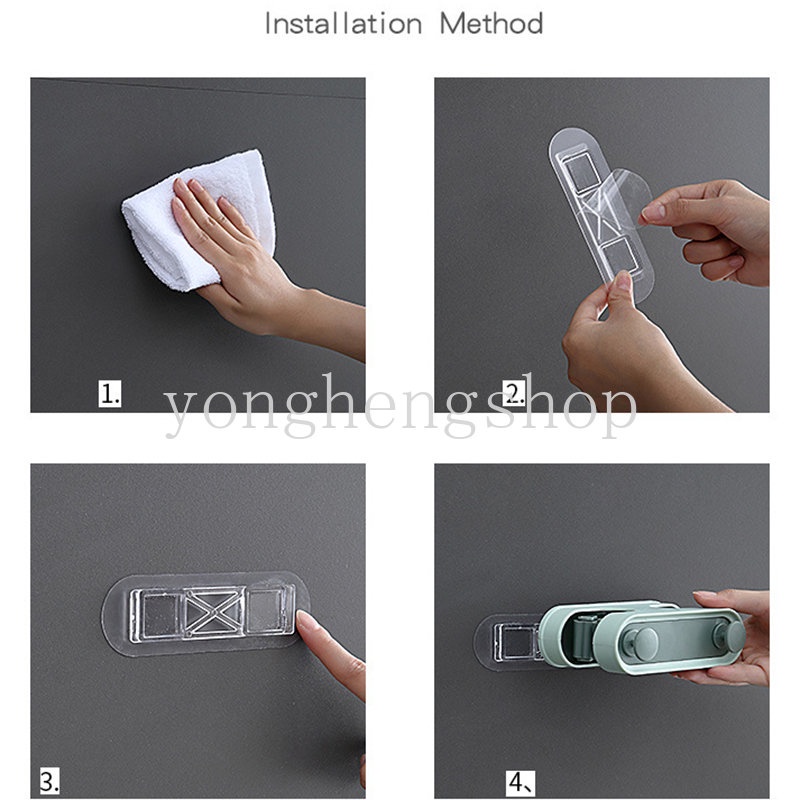 Installation Method

1.

2.

yonghengshop

3.

4、