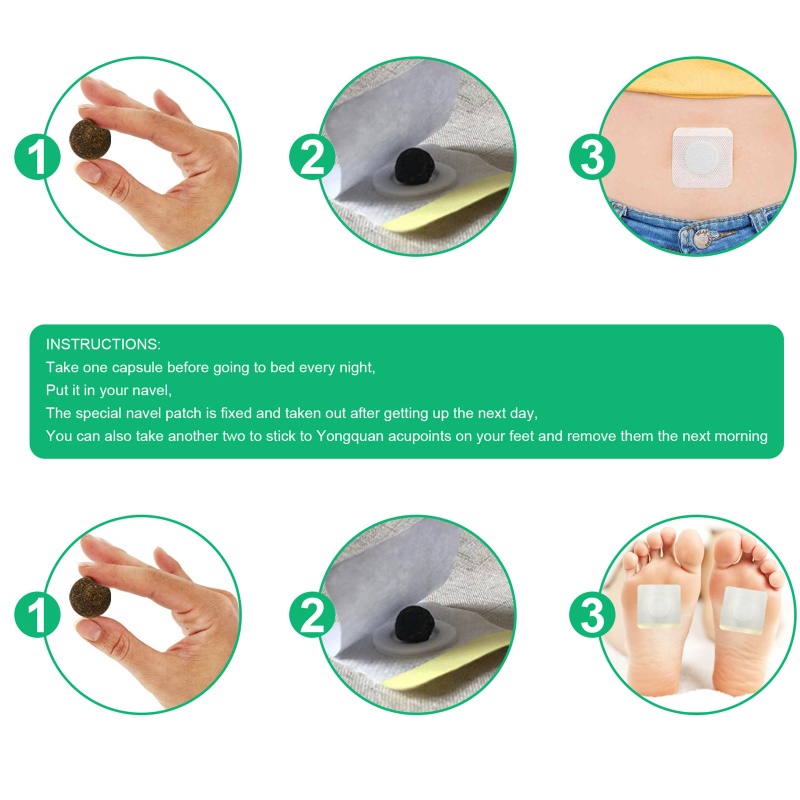 1

2

3

INSTRUCTIONS:
Take one capsule before going to bed every night,
Put it in your navel,
The special navel patch is fixed and taken out after getting up the next day,
You can also take another two to stick to Yongquan acupoints on your feet and remove them the next morning

1

2

3