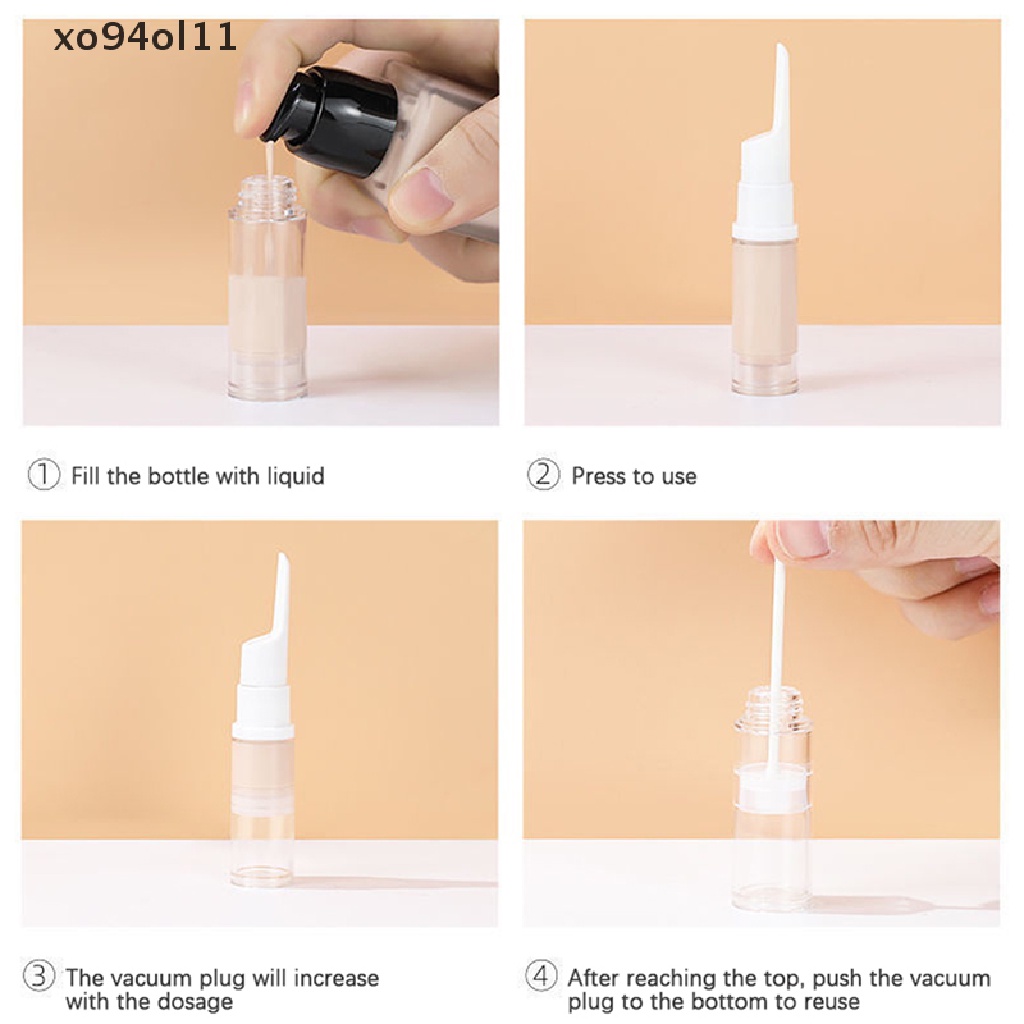 xo94ol11

① Fill the bottle with liquid

② Press to use

③ The vacuum plug will increase with the dosage

④ After reaching the top, push the vacuum plug to the bottom to reuse