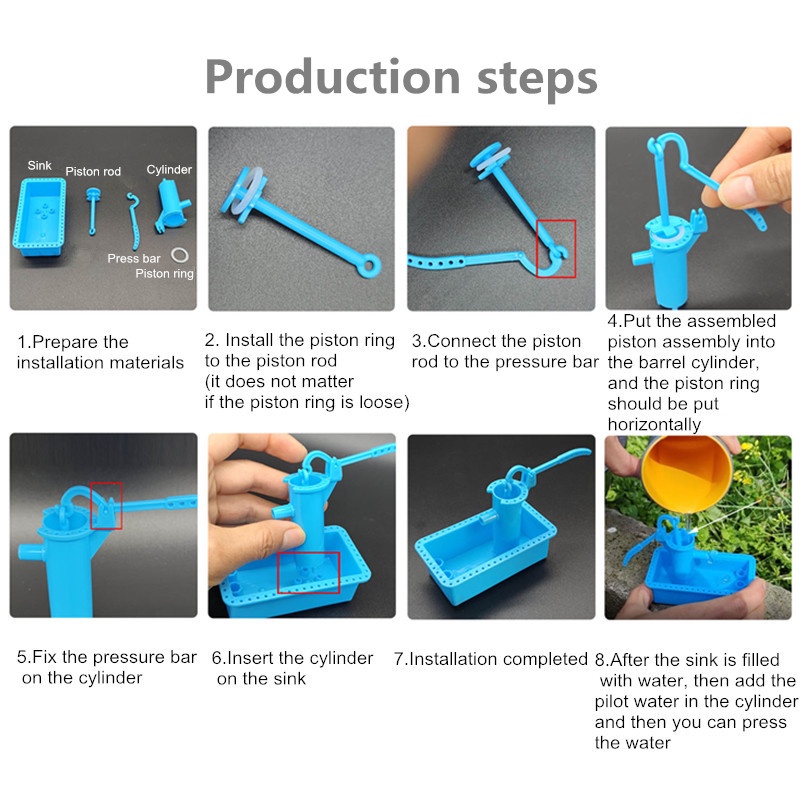 Production steps

Sink
Piston rod
Cylinder
Press bar
Piston ring

1.Prepare the installation materials

2. Install the piston ring to the piston rod (it does not matter if the piston ring is loose)

3.Connect the piston rod to the pressure bar

4.Put the assembled piston assembly into the barrel cylinder, and the piston ring should be put horizontally

5.Fix the pressure bar on the cylinder

6.Insert the cylinder on the sink

7.Installation completed

8.After the sink is filled with water, then add the pilot water in the cylinder and then you can press the water