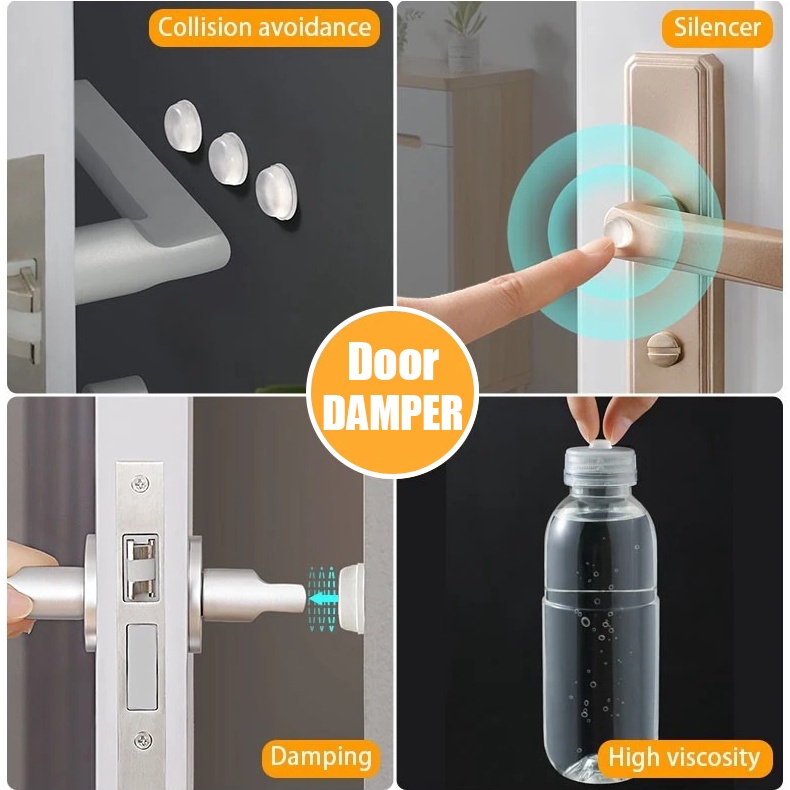 Collision avoidance

Silencer

Door
DAMPER

Damping

High viscosity