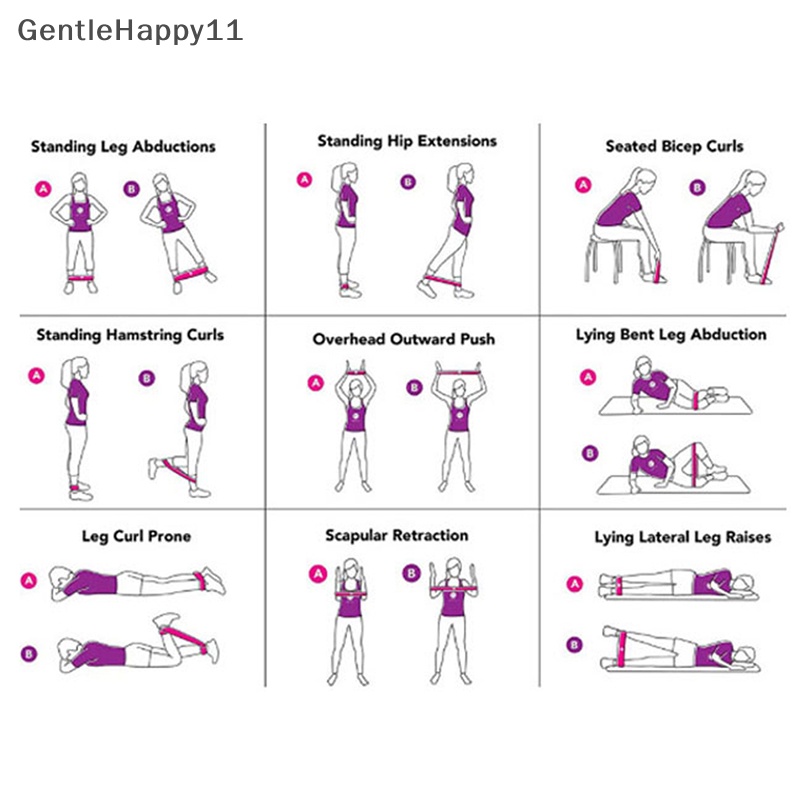 GentleHappy11

Standing Leg Abductions
A B

Standing Hip Extensions
A B

Seated Bicep Curls
A B

Standing Hamstring Curls
A B

Overhead Outward Push
A B

Lying Bent Leg Abduction
A
B

Leg Curl Prone
A
B

Scapular Retraction
A B

Lying Lateral Leg Raises
A
B