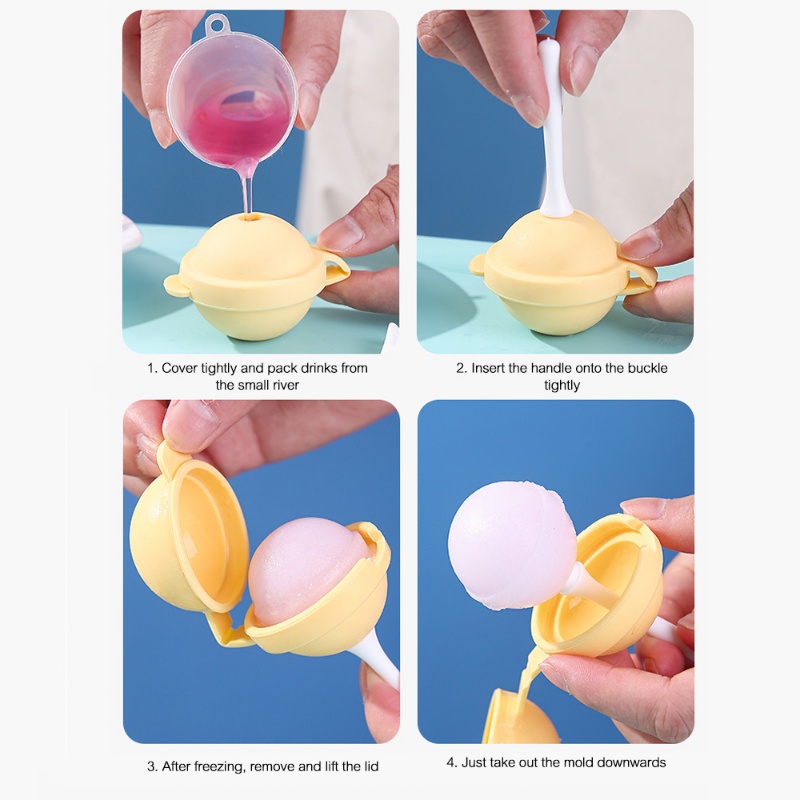 1. Cover tightly and pack drinks from the small river

2. Insert the handle onto the buckle tightly

3. After freezing, remove and lift the lid

4. Just take out the mold downwards