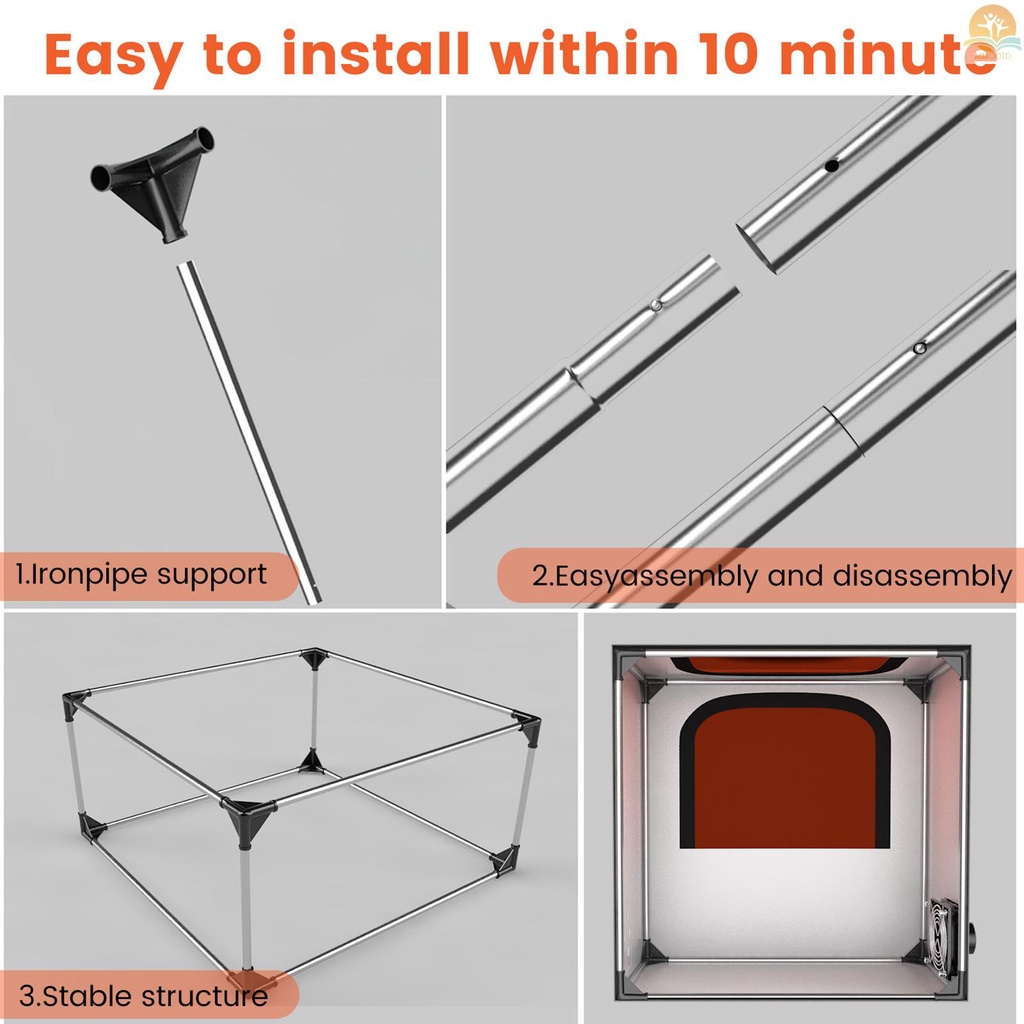 Easy to install within 10 minute

1.Ironpipe support

2.Easyassembly and disassembly

3.Stable structure