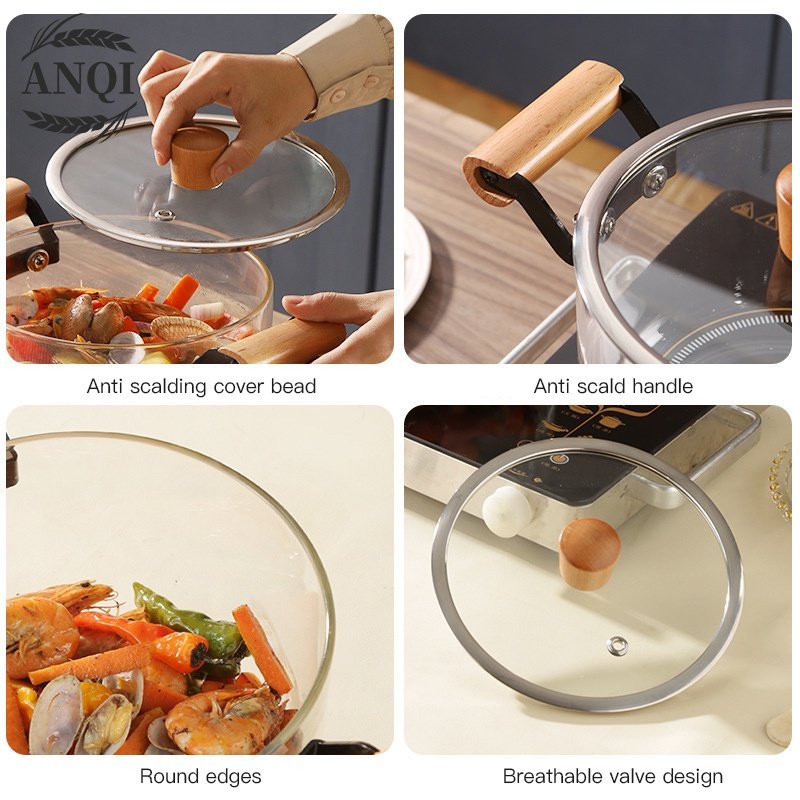 ANQI

Anti scalding cover bead

Anti scald handle

Round edges

Breathable valve design