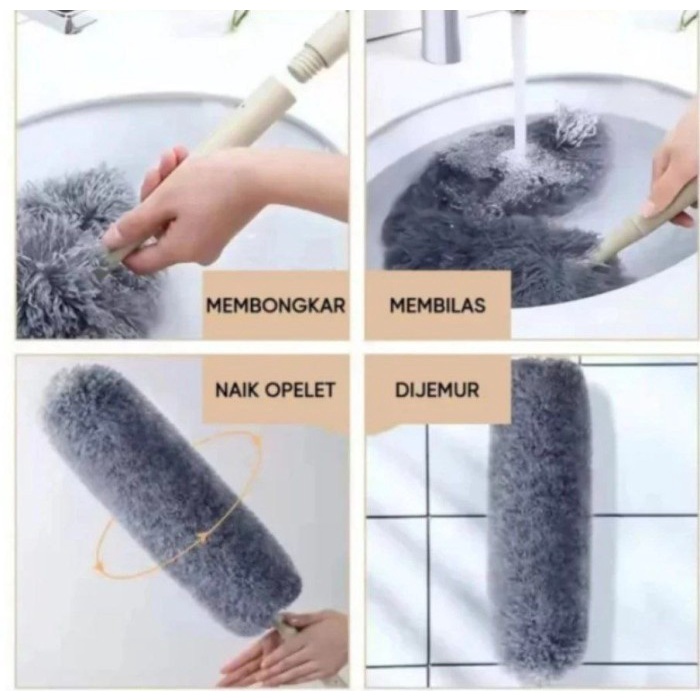 MEMBONGKAR

MEMBILAS

NAIK OPELET

DIJEMUR