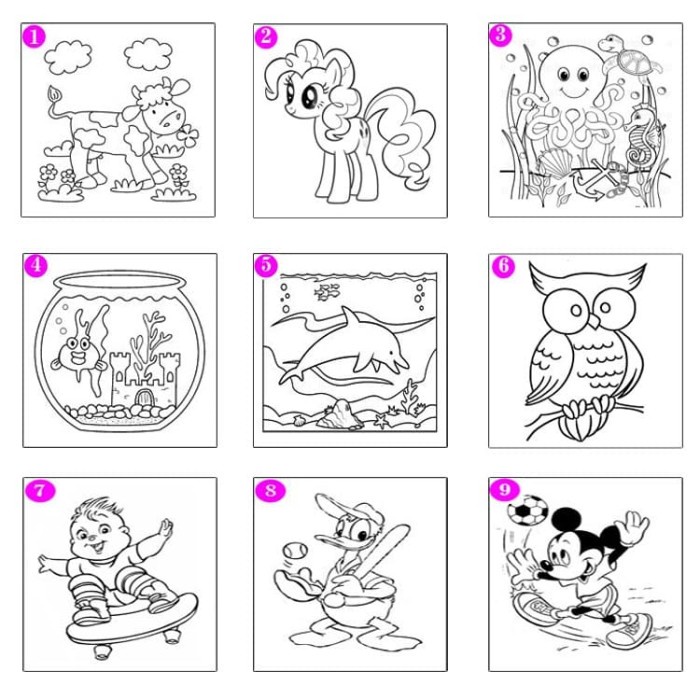 1

2

3

4

5

6

7

8

9