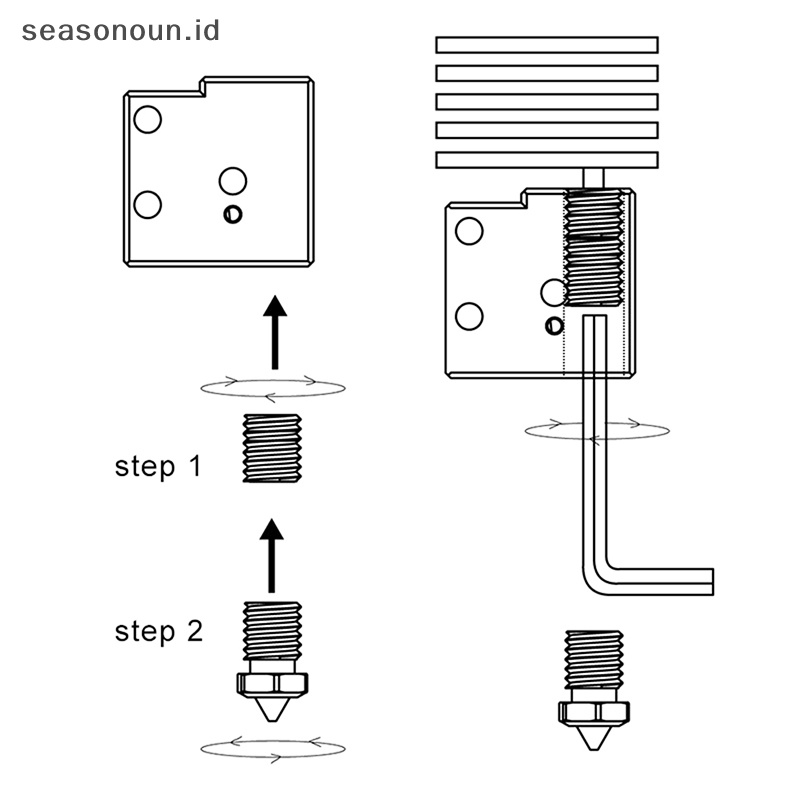 seasonoun.id

step 1

step 2