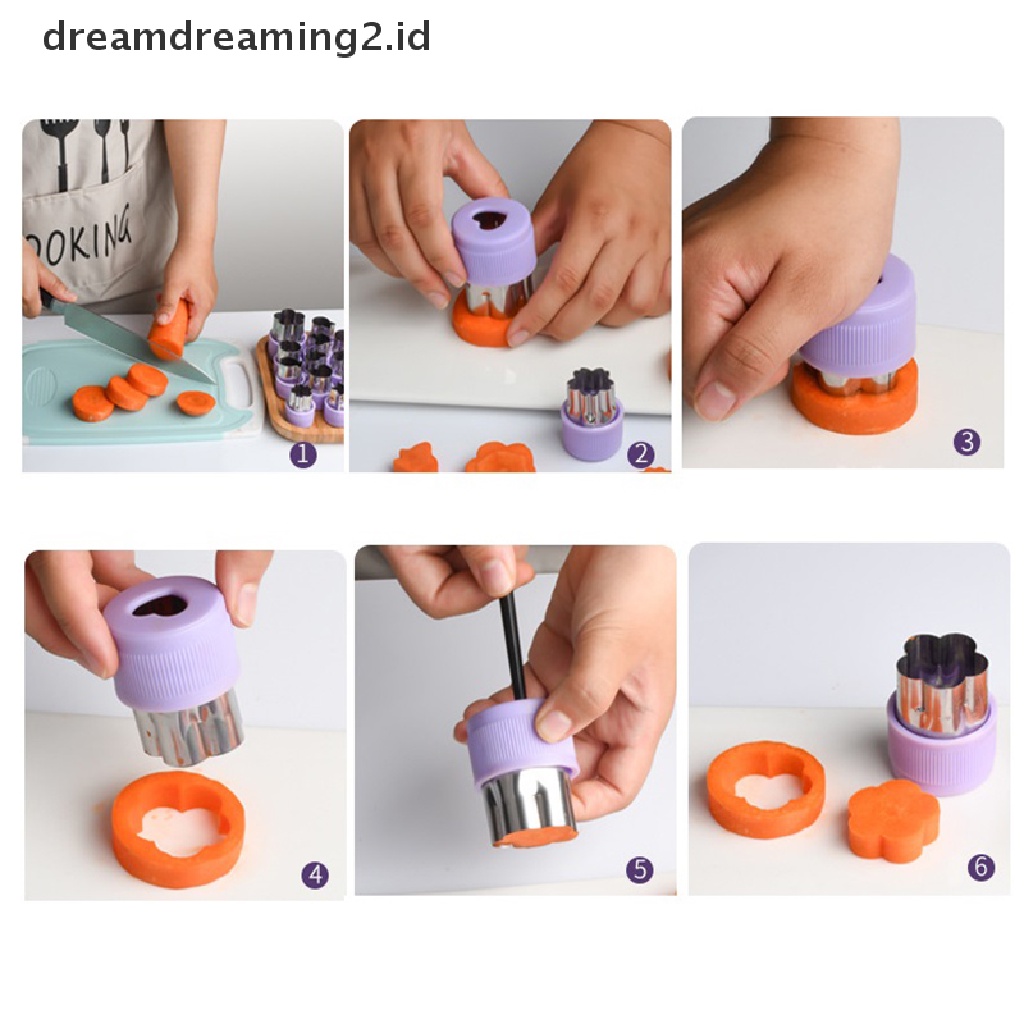 dreamdreaming2.id

OOKING

1

2

3

4

5

6