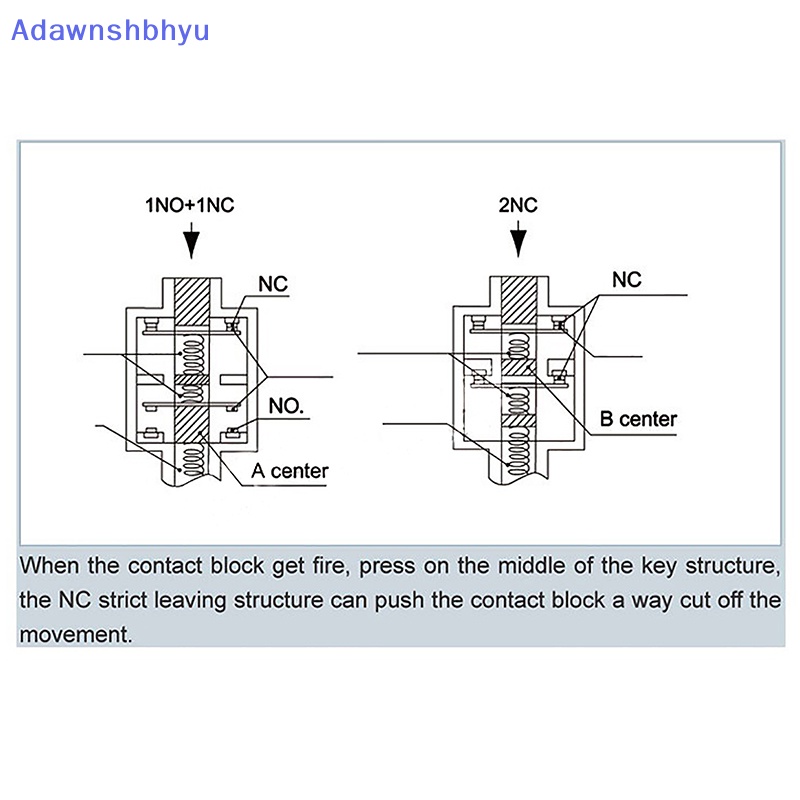 Adawnshbhyu

1NO+1NC

NC

NO.

A center

2NC

NC

B center

When the contact block get fire, press on the middle of the key structure, the NC strict leaving structure can push the contact block a way cut off the movement.