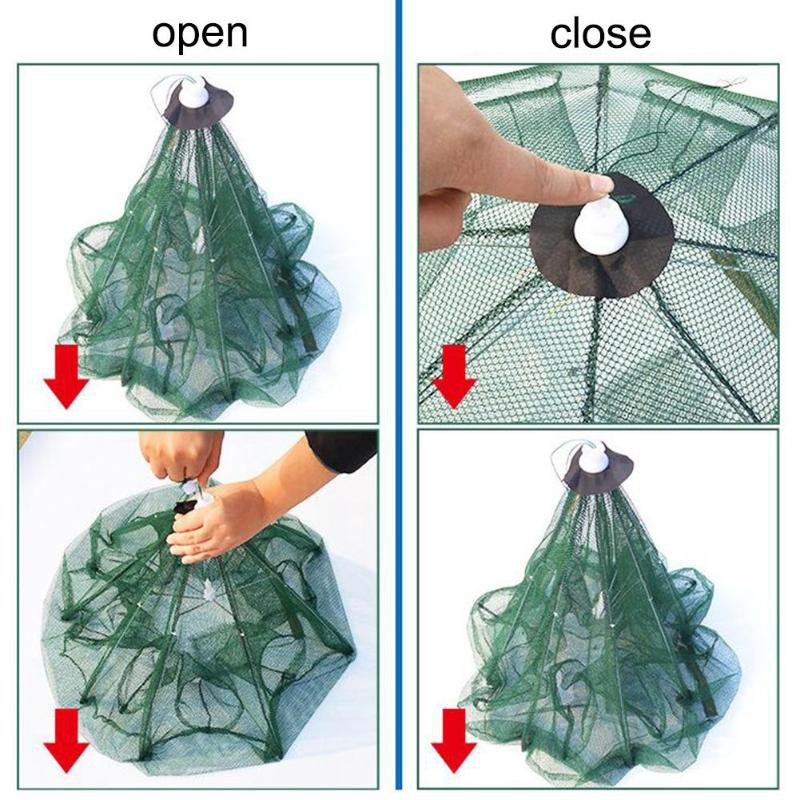 open

close