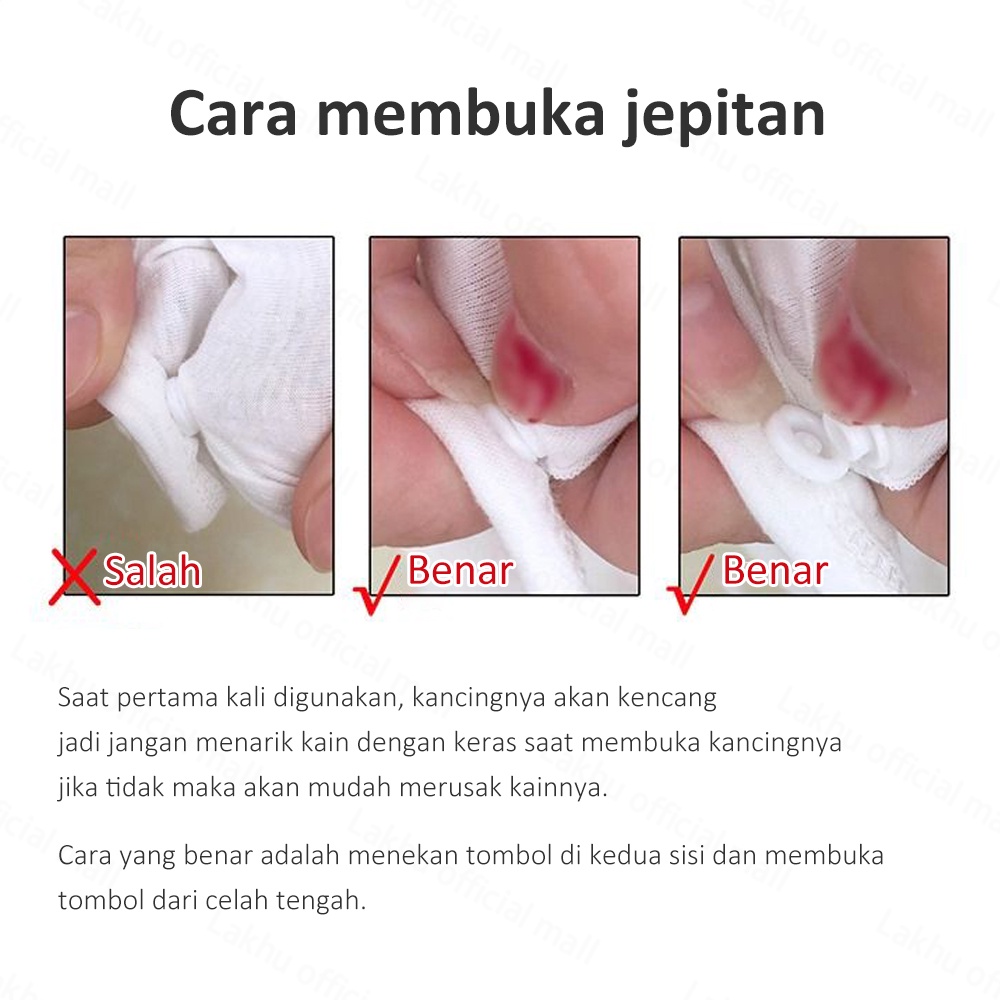 Cara membuka jepitan

Salah

Benar

Benar

Saat pertama kali digunakan, kancingnya akan kencang jadi jangan menarik kain dengan keras saat membuka kancingnya jika tidak maka akan mudah merusak kainnya.

Cara yang benar adalah menekan tombol di kedua sisi dan membuka tombol dari celah tengah.

Lakhu official mall