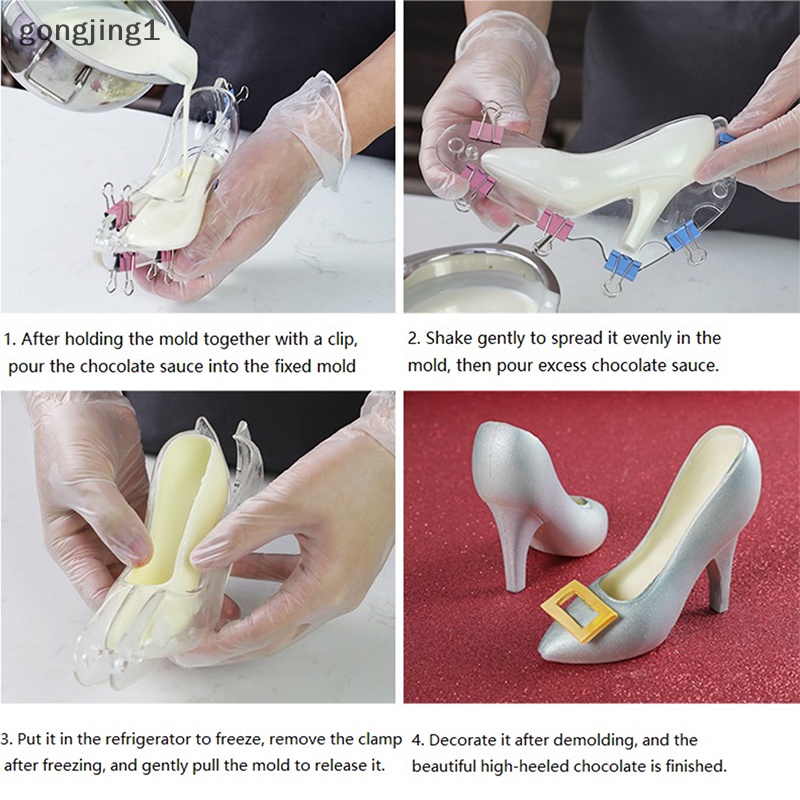 gongjing1

1. After holding the mold together with a clip, pour the chocolate sauce into the fixed mold

2. Shake gently to spread it evenly in the mold, then pour excess chocolate sauce.

3. Put it in the refrigerator to freeze, remove the clamp after freezing, and gently pull the mold to release it.

4. Decorate it after demolding, and the beautiful high-heeled chocolate is finished.