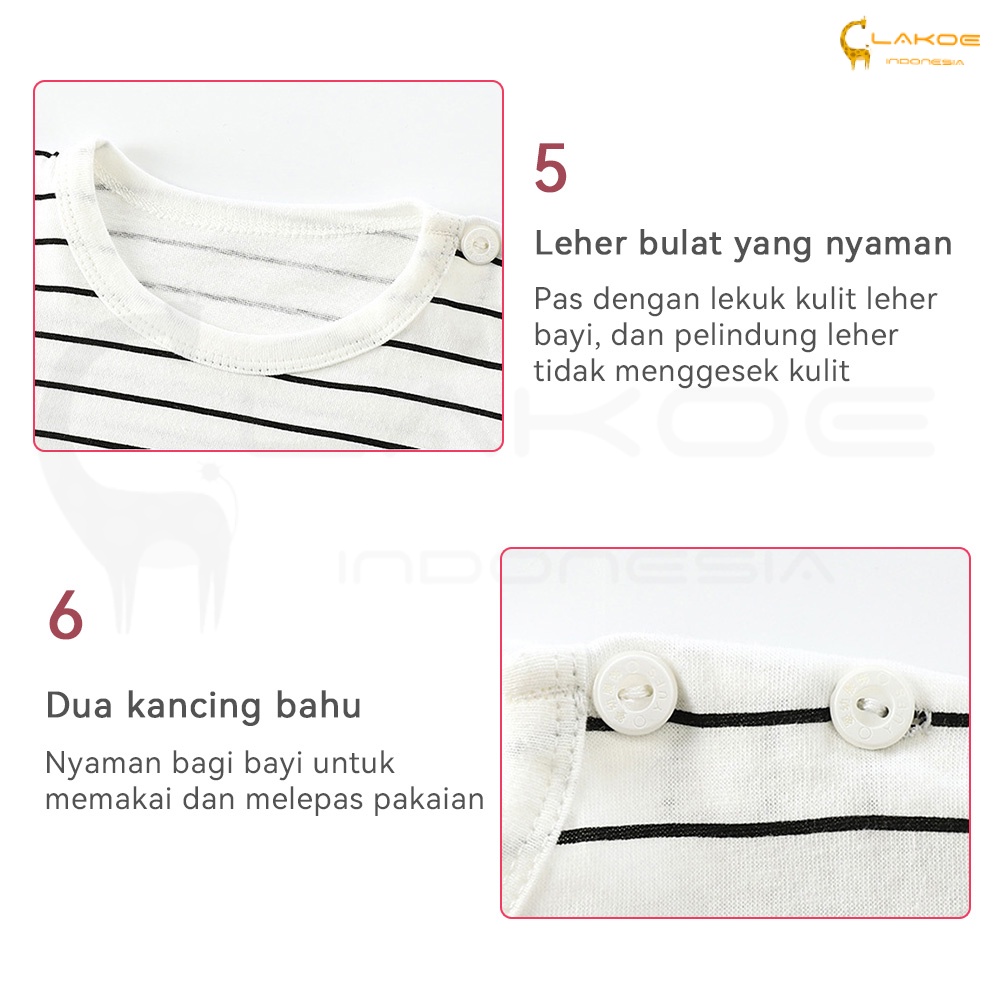 LAKOE INDONESIA

5

Leher bulat yang nyaman

Pas dengan lekuk kulit leher bayi, dan pelindung leher tidak menggesek kulit

LAKOE INDONESIA

6

Dua kancing bahu

Nyaman bagi bayi untuk memakai dan melepas pakaian