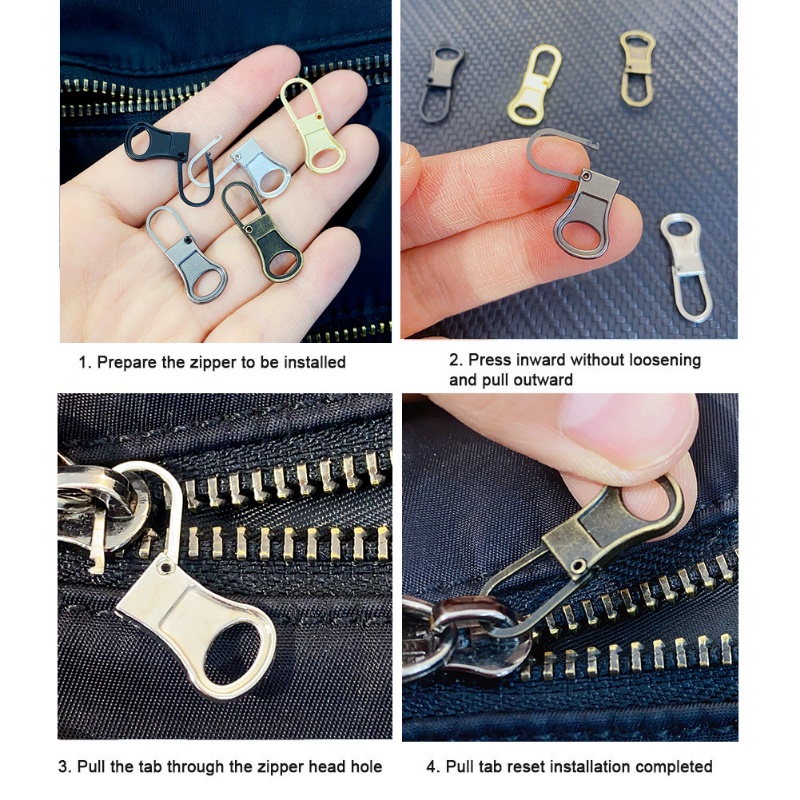 1. Prepare the zipper to be installed

2. Press inward without loosening and pull outward

3. Pull the tab through the zipper head hole

4. Pull tab reset installation completed