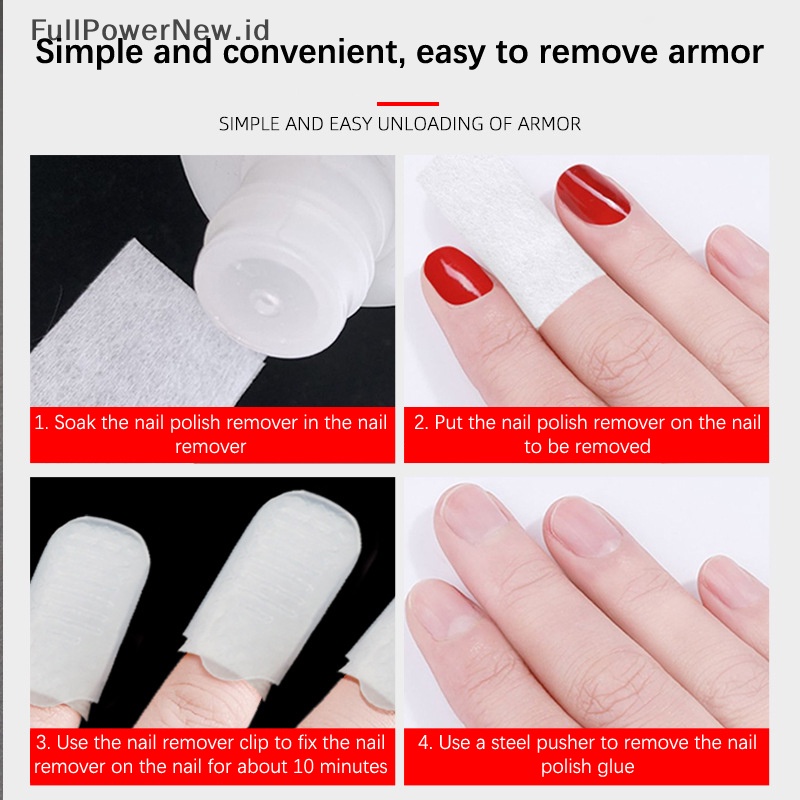 FullPowerNew.id

Simple and convenient, easy to remove armor

SIMPLE AND EASY UNLOADING OF ARMOR

1. Soak the nail polish remover in the nail remover

2. Put the nail polish remover on the nail to be removed

3. Use the nail remover clip to fix the nail remover on the nail for about 10 minutes

4. Use a steel pusher to remove the nail polish glue