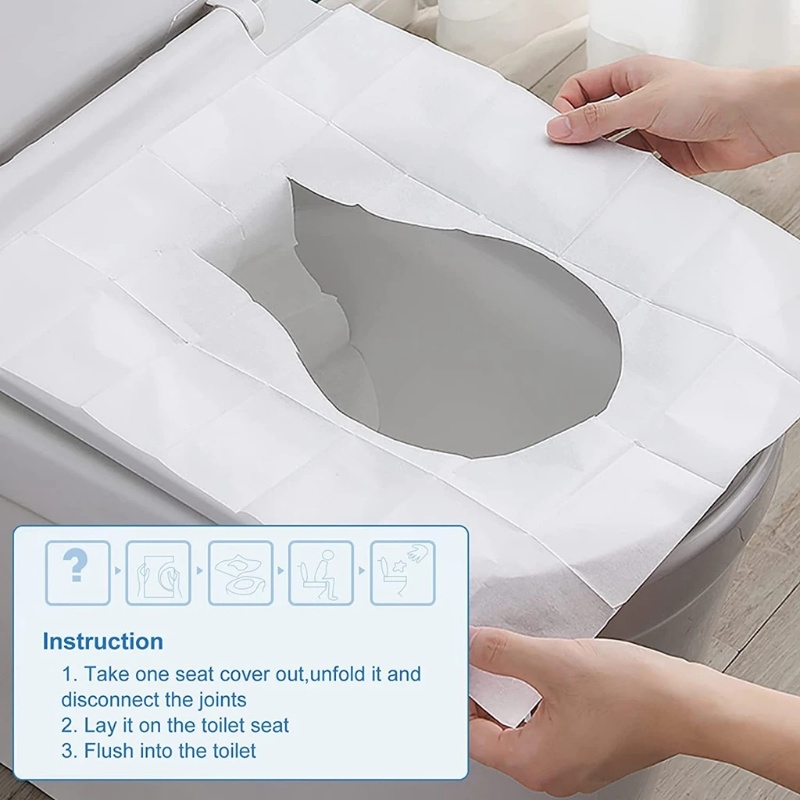 ?

Instruction
1. Take one seat cover out,unfold it and disconnect the joints
2. Lay it on the toilet seat
3. Flush into the toilet