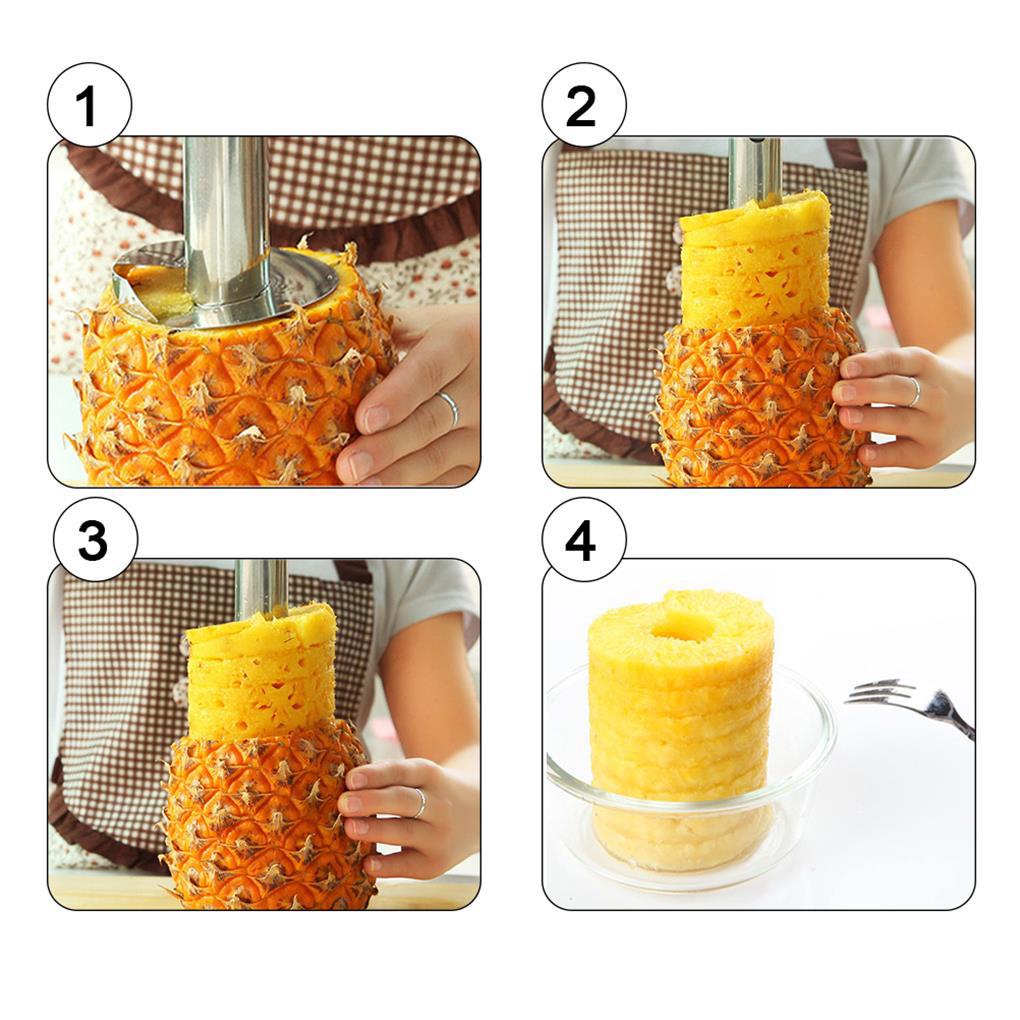 1

2

3

4