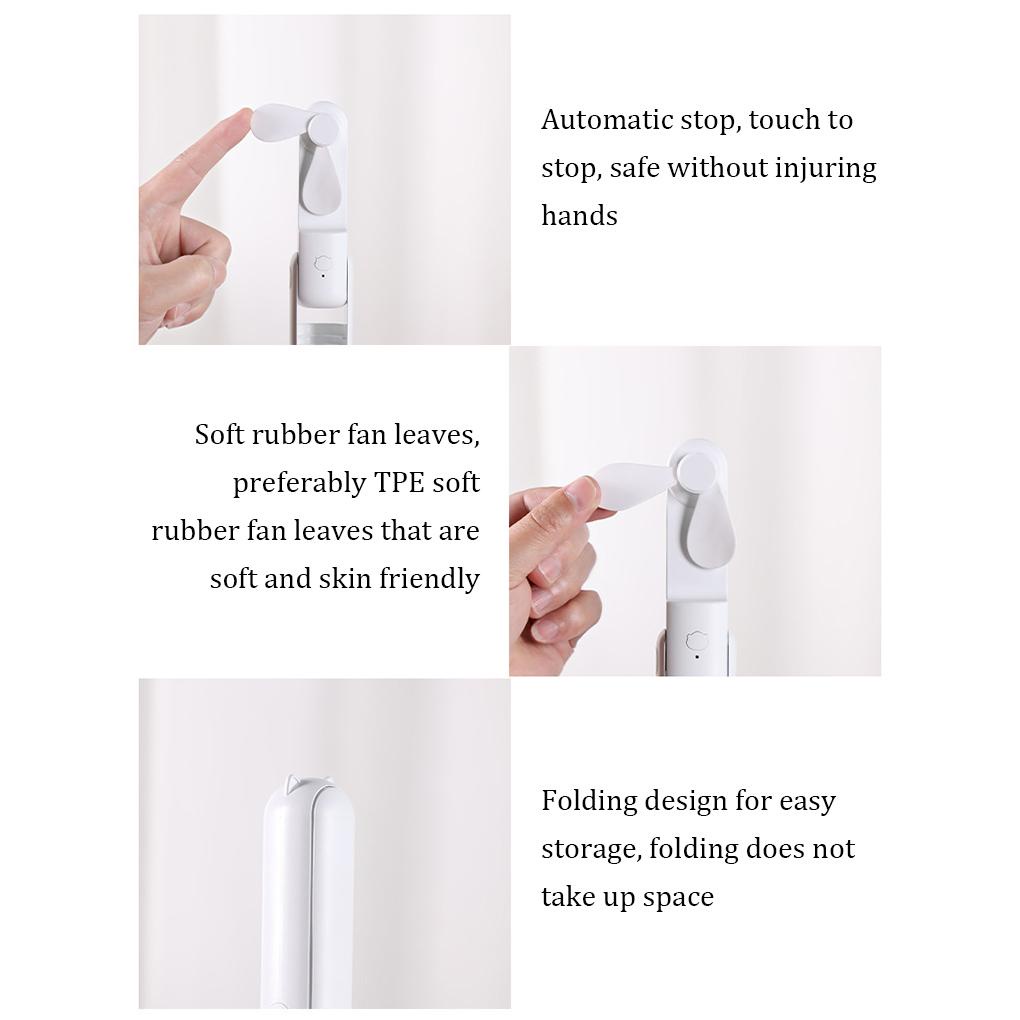 Automatic stop, touch to stop, safe without injuring hands

Soft rubber fan leaves, preferably TPE soft rubber fan leaves that are soft and skin friendly

Folding design for easy storage, folding does not take up space