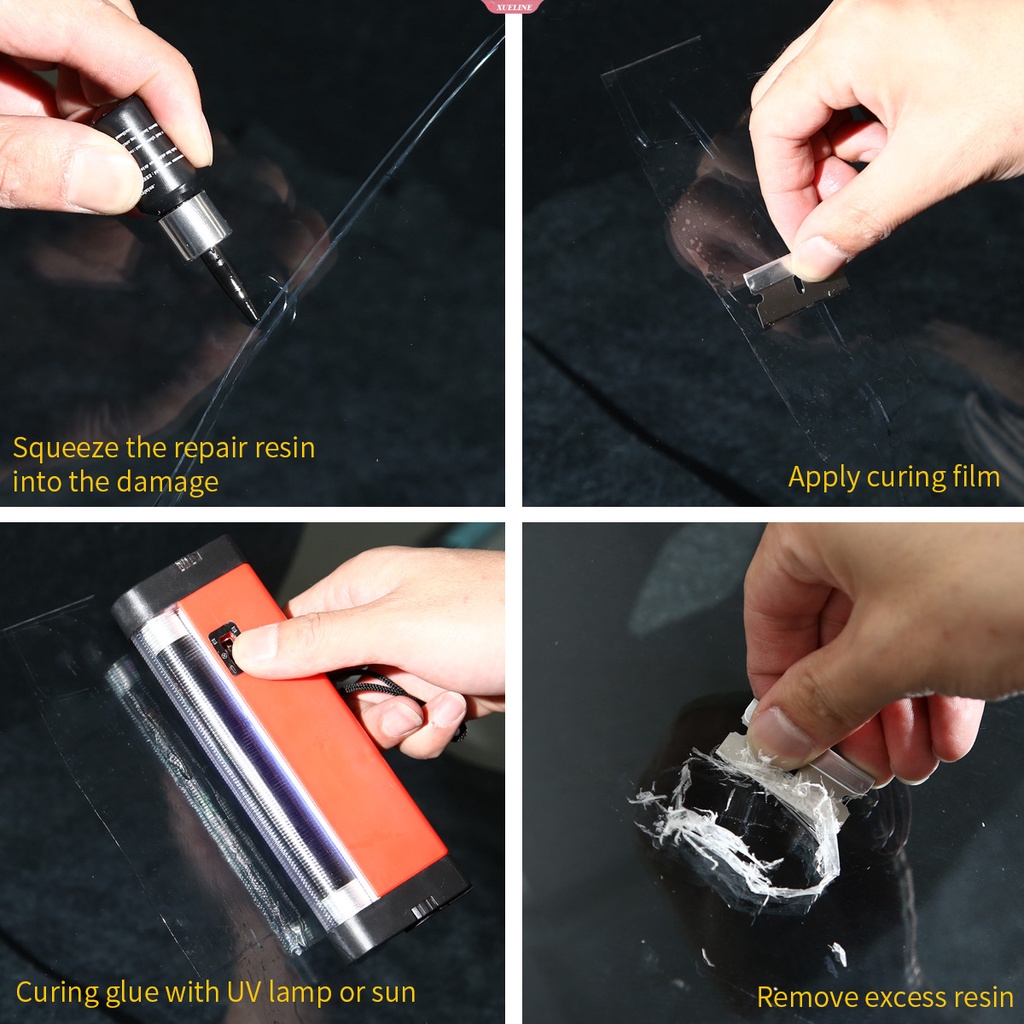 XUELINE

Squeeze the repair resin into the damage

Apply curing film

Curing glue with UV lamp or sun

Remove excess resin