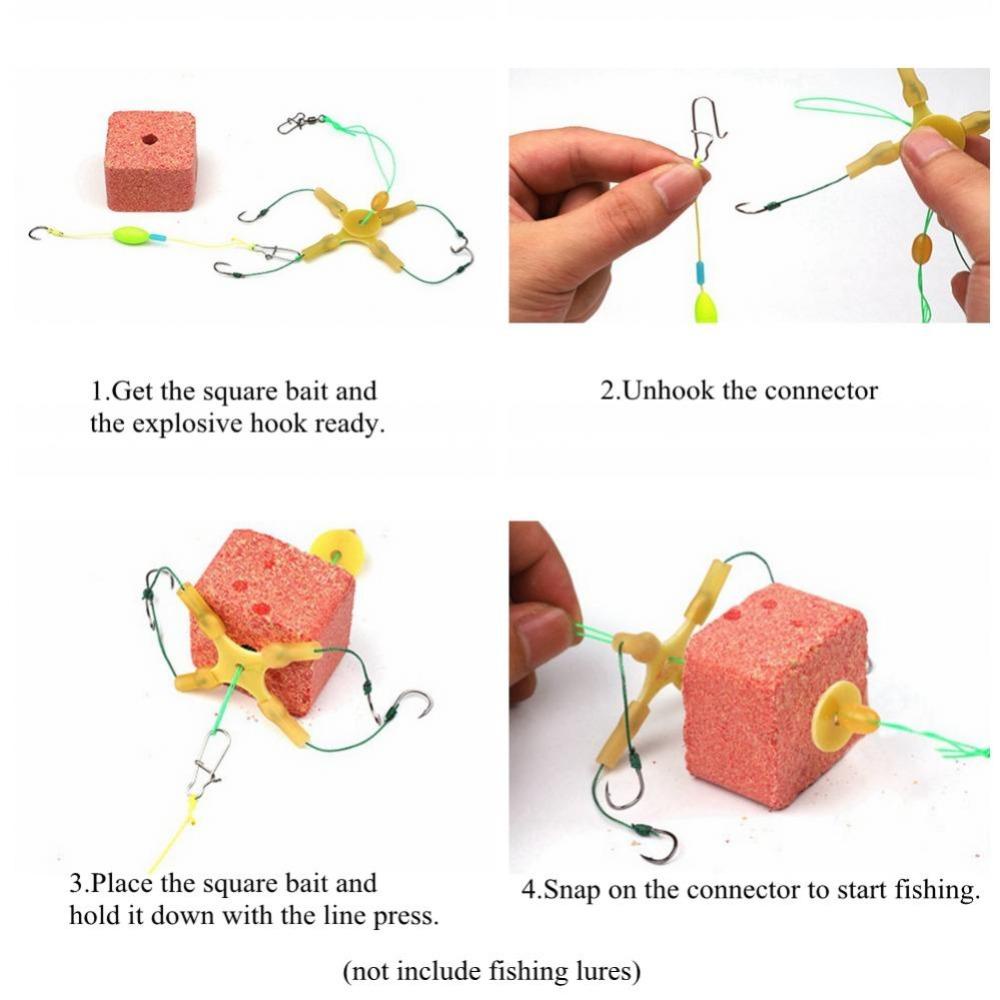 1.Get the square bait and the explosive hook ready.

2.Unhook the connector

3.Place the square bait and hold it down with the line press.

4.Snap on the connector to start fishing.

(not include fishing lures)