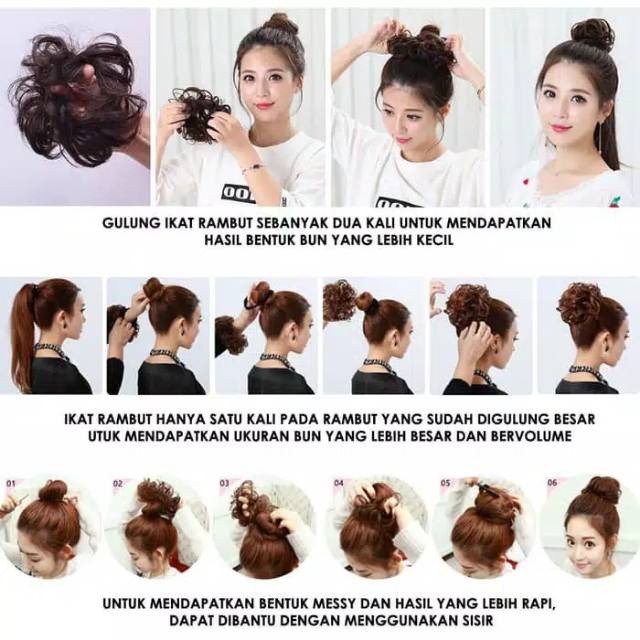 GULUNG IKAT RAMBUT SEBANYAK DUA KALI UNTUK MENDAPATKAN HASIL BENTUK BUN YANG LEBIH KECIL

IKAT RAMBUT HANYA SATU KALI PADA RAMBUT YANG SUDAH DIGULUNG BESAR UTUK MENDAPATKAN UKURAN BUN YANG LEBIH BESAR DAN BERVOLUME

01

02

03

04

05

06

UNTUK MENDAPATKAN BENTUK MESSY DAN HASIL YANG LEBIH RAPI, DAPAT DIBANTU DENGAN MENGGUNAKAN SISIR