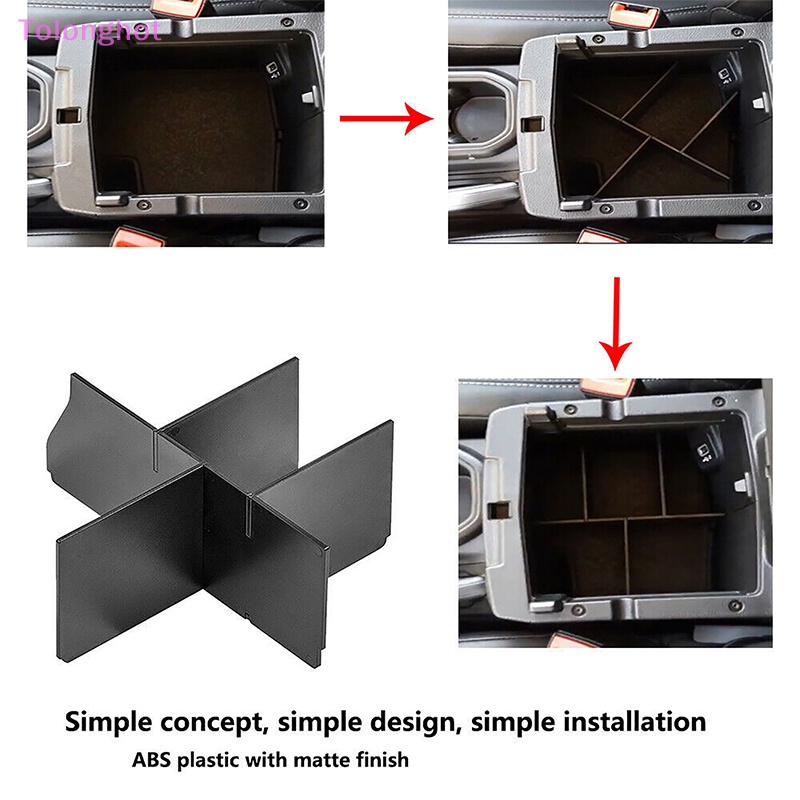 Tolonghot

Simple concept, simple design, simple installation

ABS plastic with matte finish