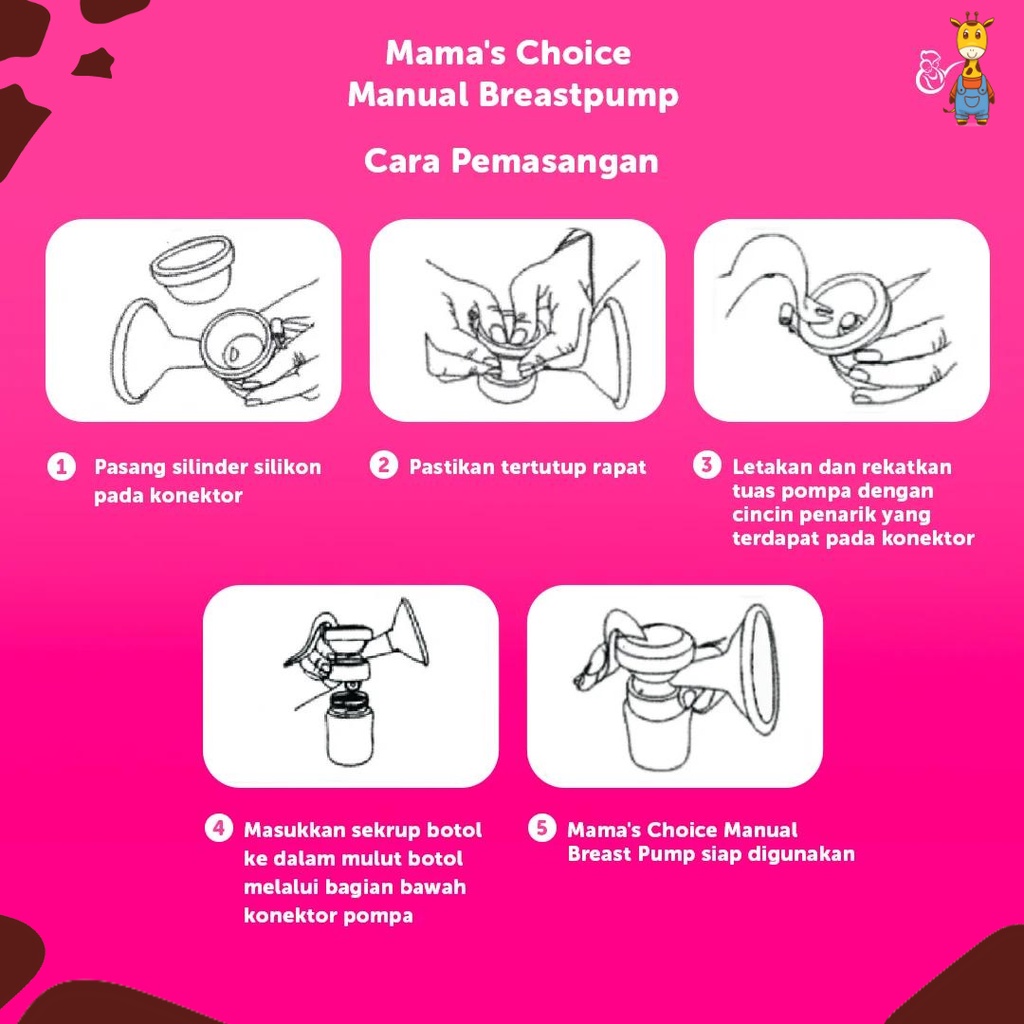 Mama's Choice
Manual Breastpump

Cara Pemasangan

1 Pasang silinder silikon pada konektor

2 Pastikan tertutup rapat

3 Letakan dan rekatkan tuas pompa dengan cincin penarik yang terdapat pada konektor

4 Masukkan sekrup botol ke dalam mulut botol melalui bagian bawah konektor pompa

5 Mama's Choice Manual Breast Pump siap digunakan