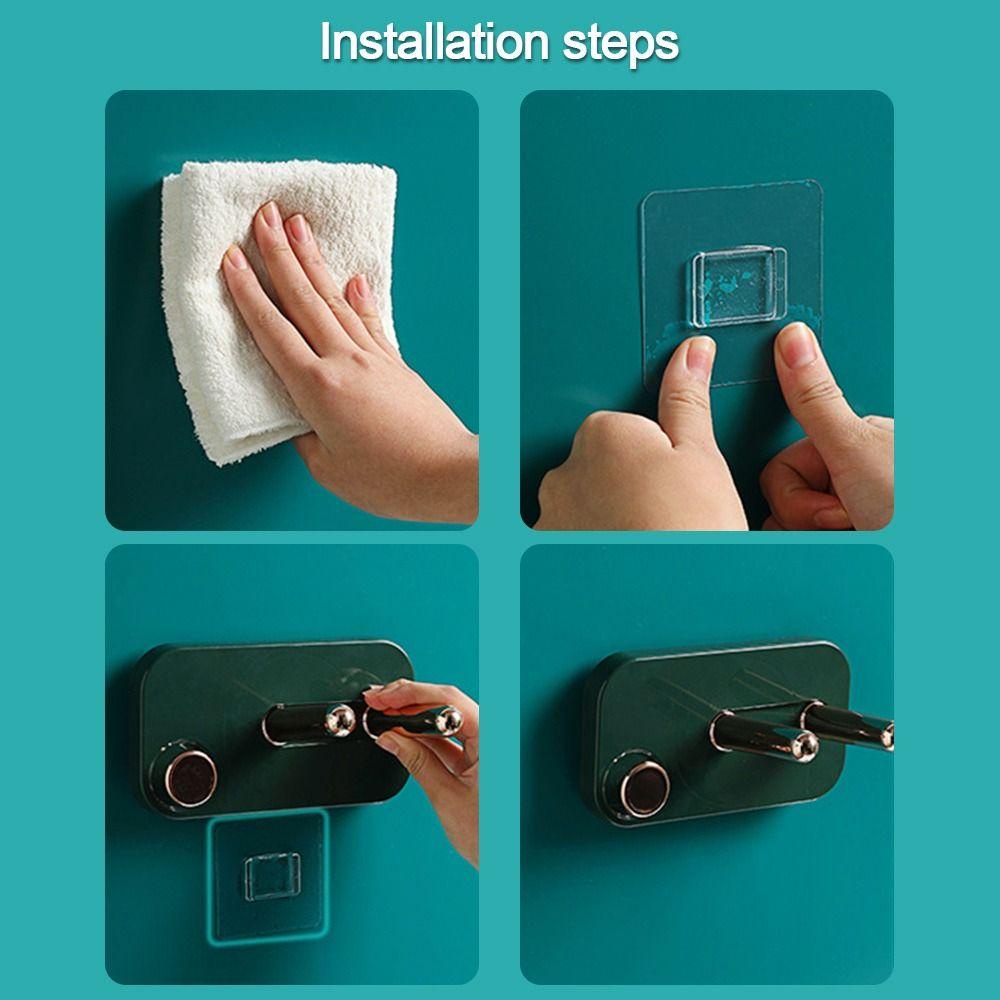 Installation steps