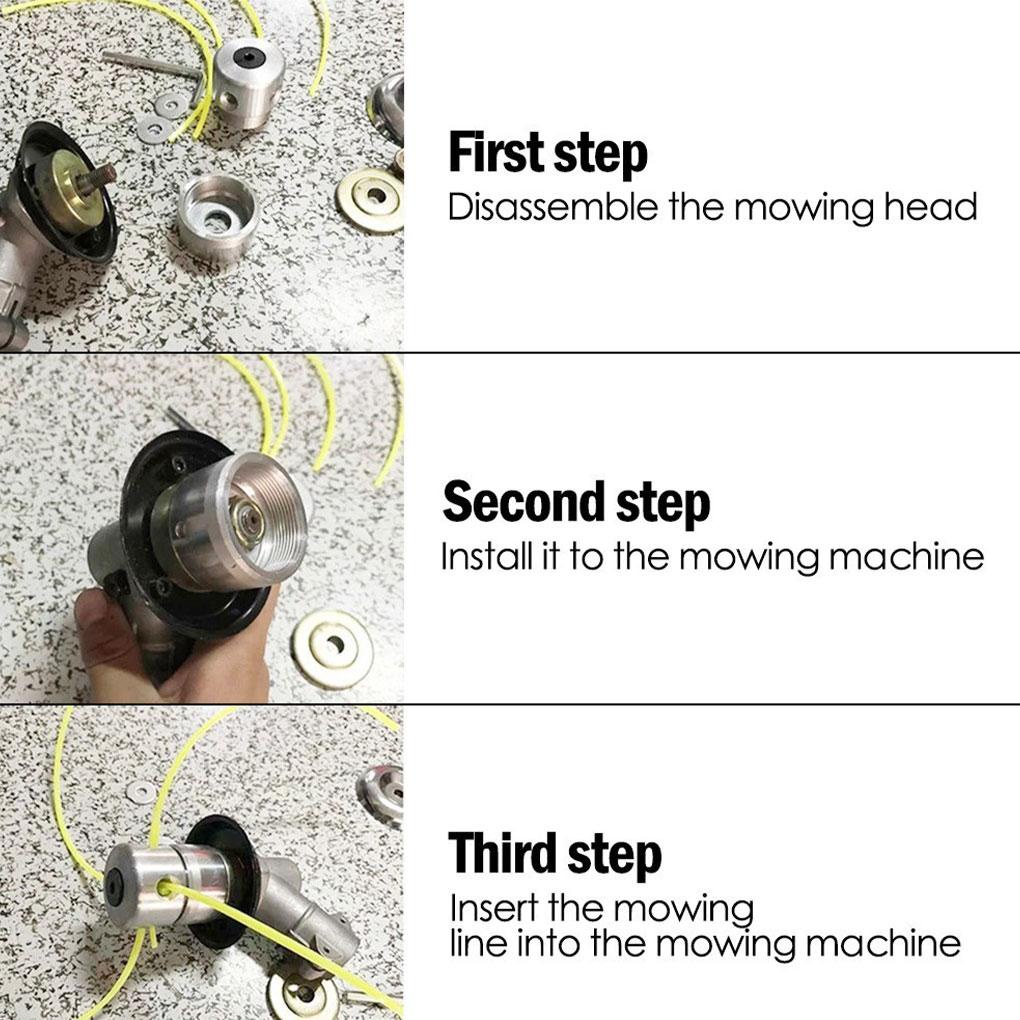 First step
Disassemble the mowing head

Second step
Install it to the mowing machine

Third step
Insert the mowing line into the mowing machine