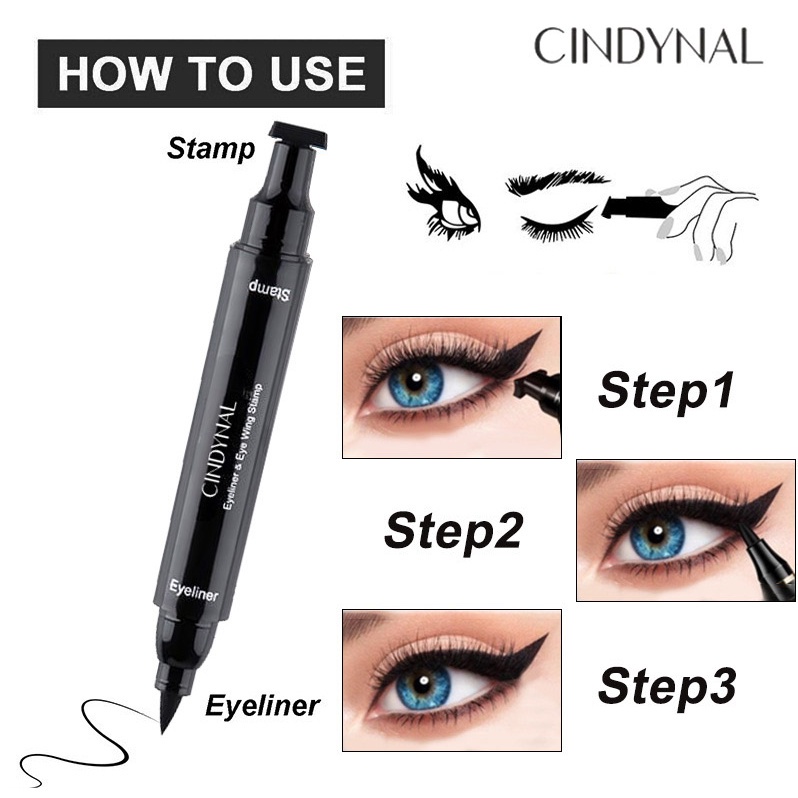 HOW TO USE

CINDYNAL

Stamp

Stamp

CINDYNAL
Eyeliner & Eye Wing Stamp

Eyeliner

Eyeliner

Step1

Step2

Step3