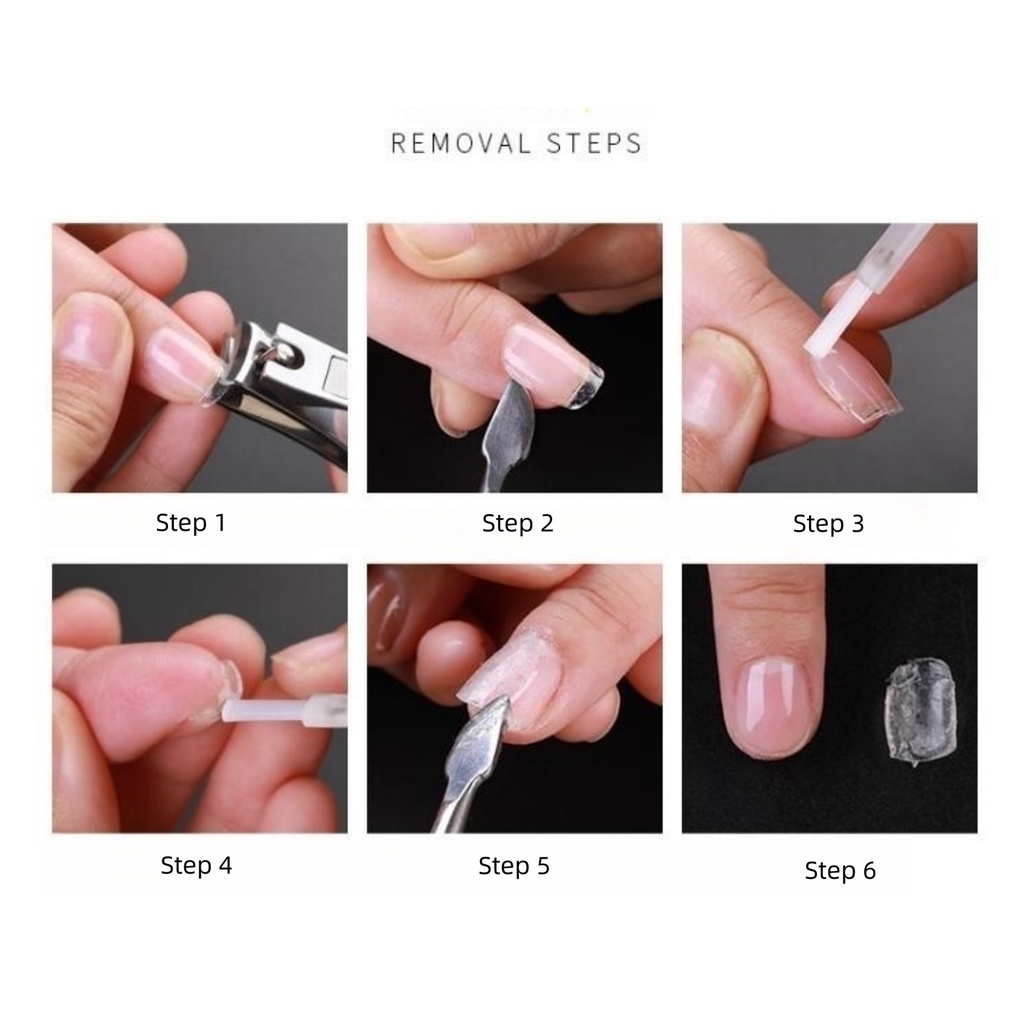 REMOVAL STEPS

Step 1

Step 2

Step 3

Step 4

Step 5

Step 6